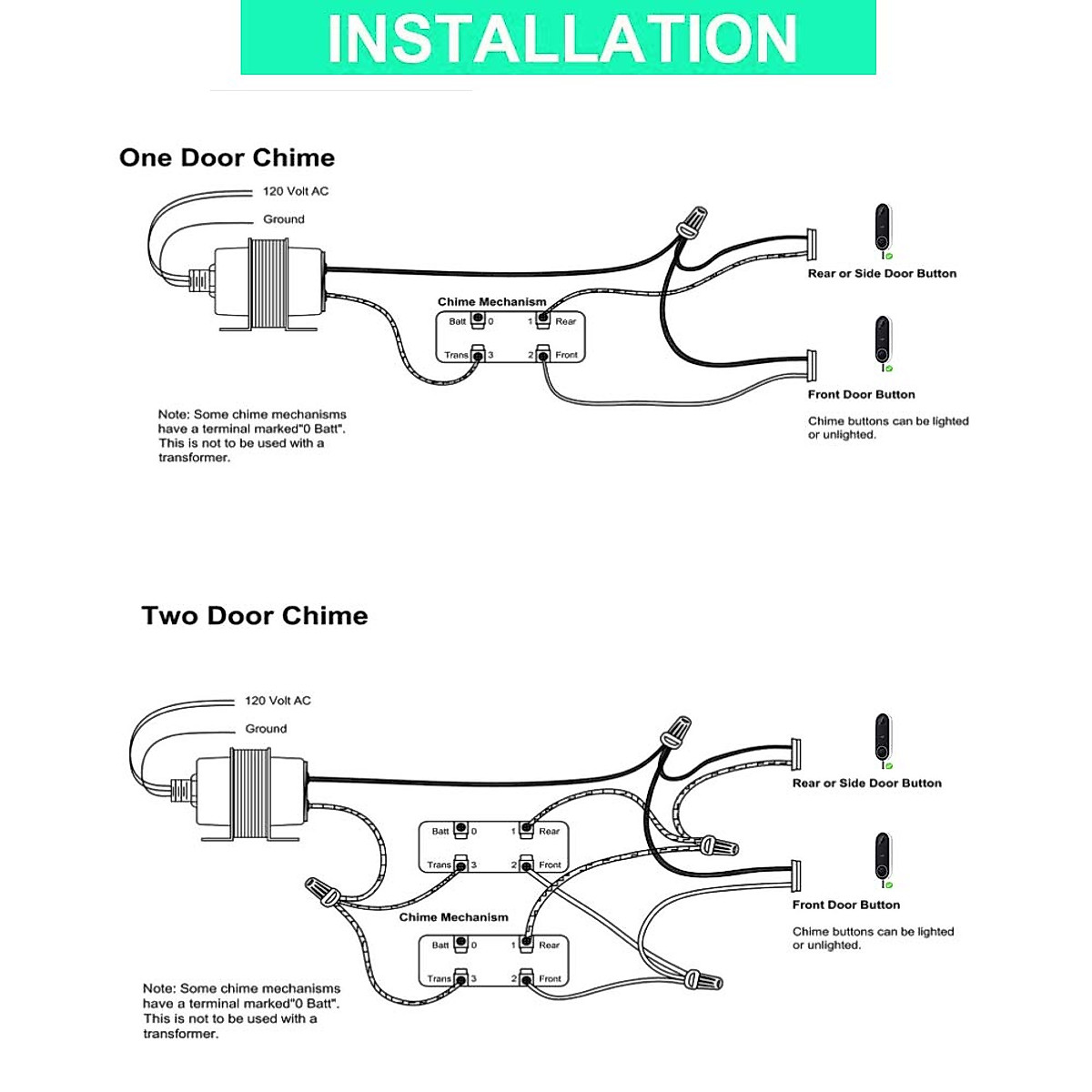 INSTALLATION

One Door Chime

120 Volt AC

Ground

Chime Mechanism

Batt 0

1 Rear

Trans 3

2 Front

Rear or Side Door Button

Front Door Button

Chime buttons can be lighted or unlighted.

Note: Some chime mechanisms have a terminal marked"0 Batt". This is not to be used with a transformer.

Two Door Chime

120 Volt AC

Ground

Batt 0

1 Rear

Trans 3

2 Front

Chime Mechanism

Batt 0

1 Rear

Trans 3

2 Front

Rear or Side Door Button

Front Door Button

Chime buttons can be lighted or unlighted.

Note: Some chime mechanisms have a terminal marked"0 Batt". This is not to be used with a transformer.