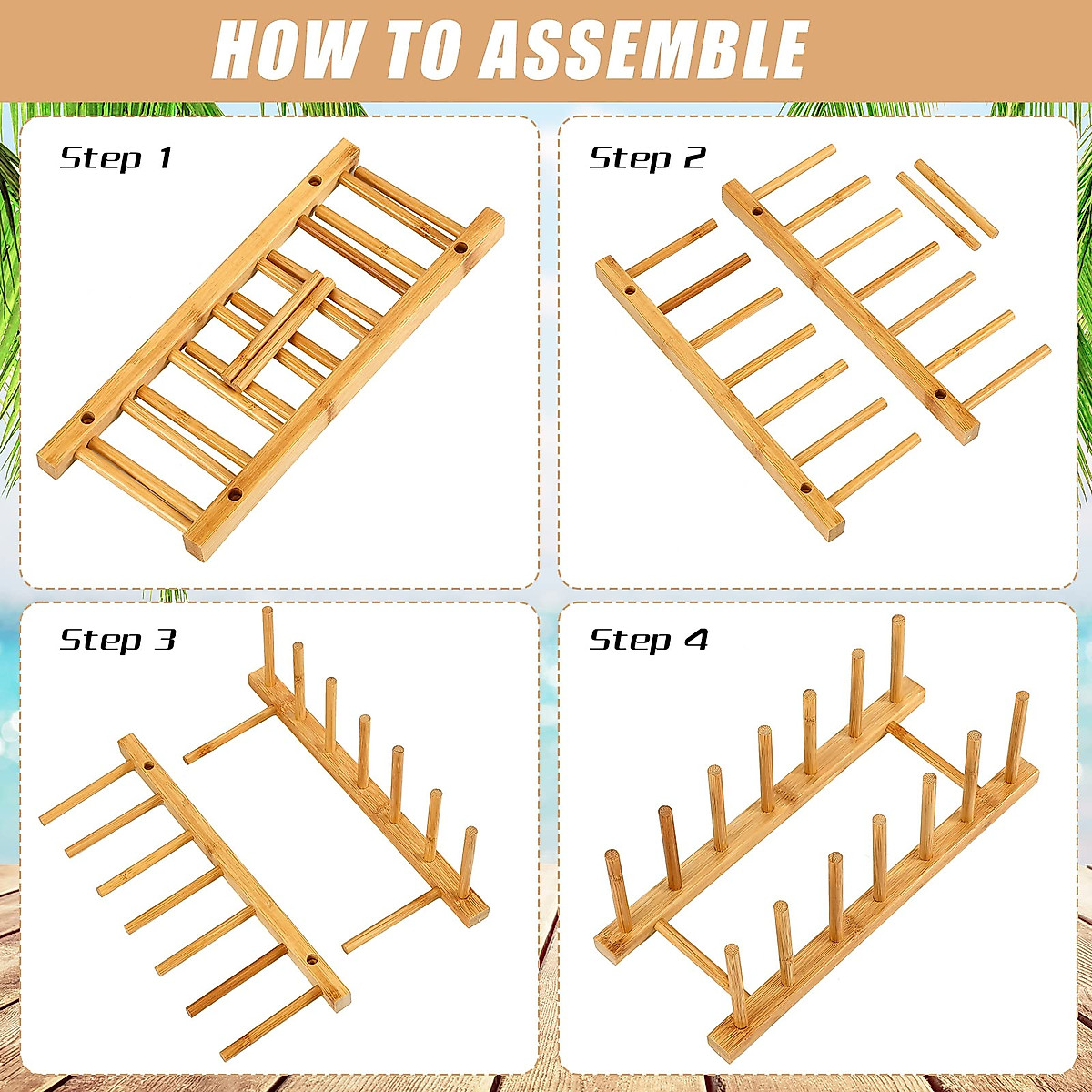 HOW TO ASSEMBLE

Step 1

Step 2

Step 3

Step 4