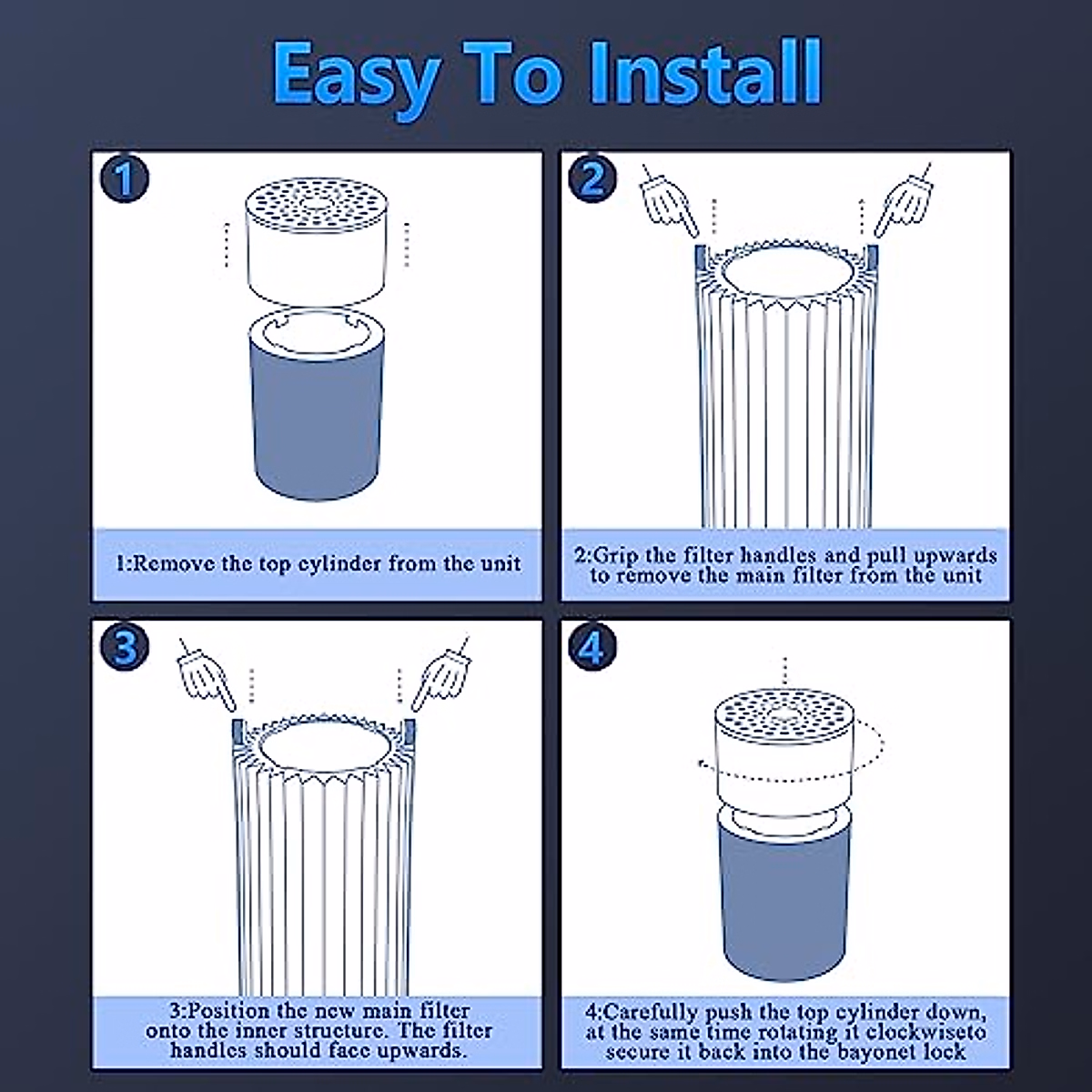 Easy To Install

1

1:Remove the top cylinder from the unit

2

2:Grip the filter handles and pull upwards to remove the main filter from the unit

3

3:Position the new main filter onto the inner structure. The filter handles should face upwards.

4

4:Carefully push the top cylinder down, at the same time rotating it clockwiseto secure it back into the bayonet lock