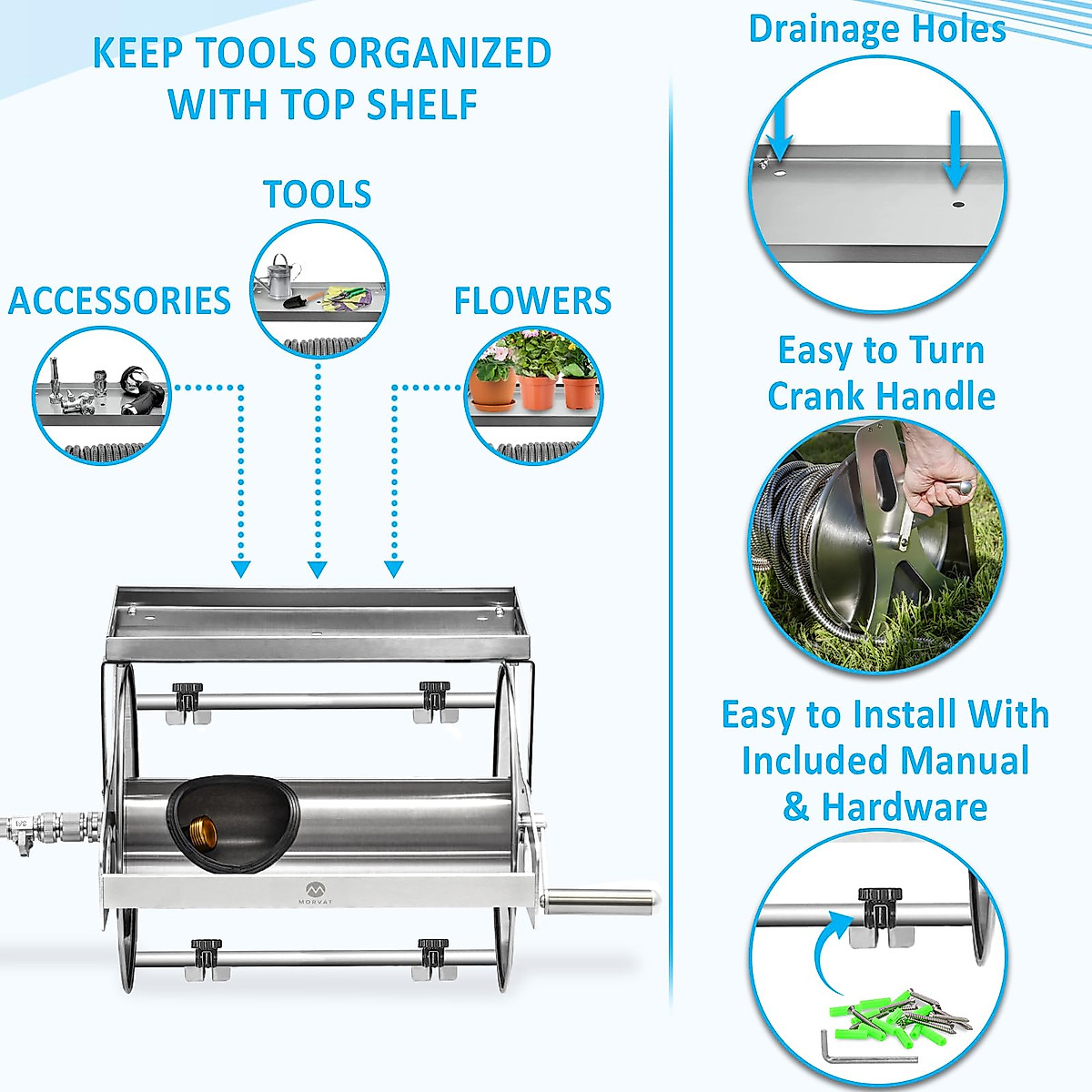 KEEP TOOLS ORGANIZED WITH TOP SHELF

TOOLS

ACCESSORIES

FLOWERS

MORVAT

Drainage Holes

Easy to Turn Crank Handle

Easy to Install With Included Manual & Hardware