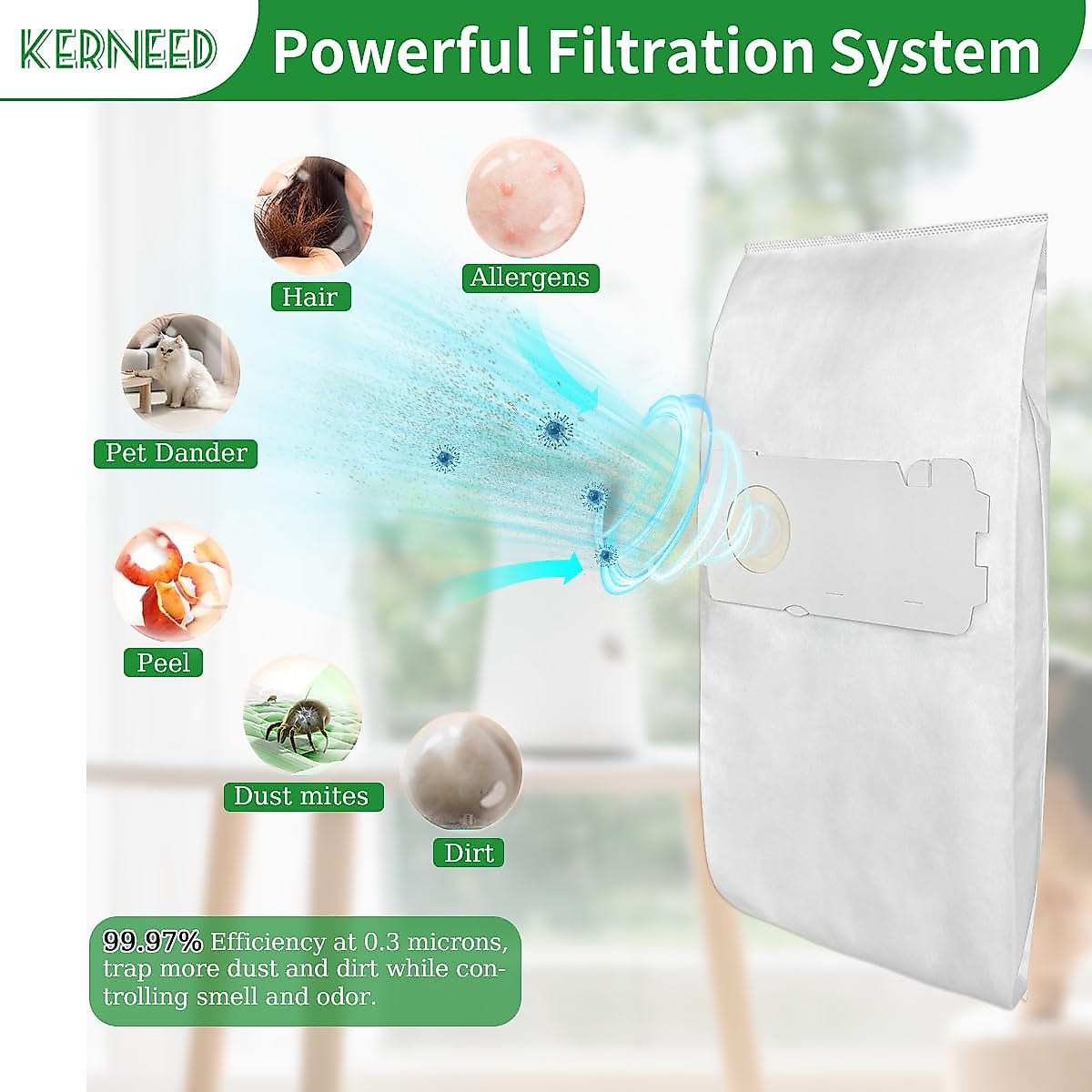 KERNEED

Powerful Filtration System

Hair

Allergens

Pet Dander

Peel

Dust mites

Dirt

99.97% Efficiency at 0.3 microns, trap more dust and dirt while controlling smell and odor.