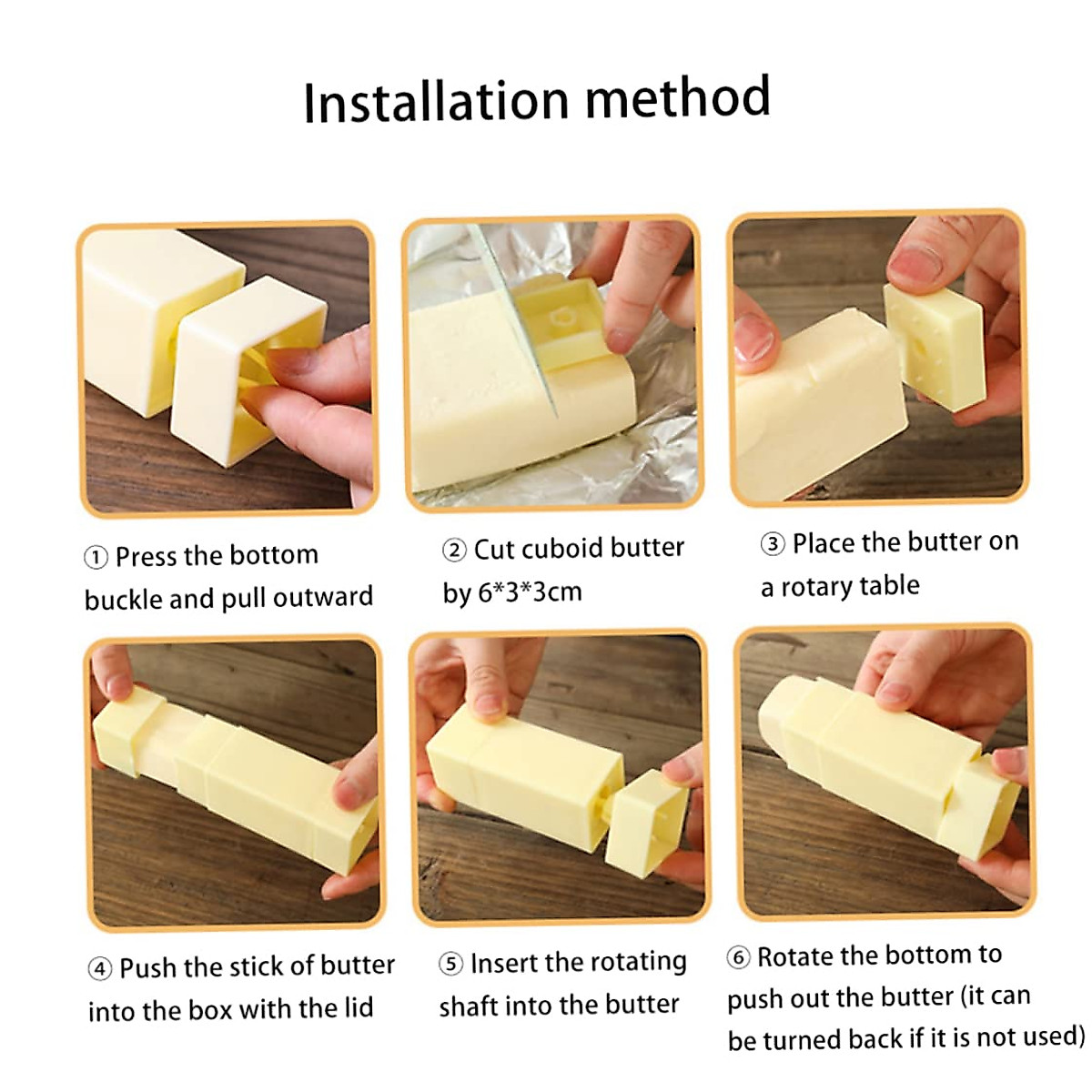 Installation method

① Press the bottom buckle and pull outward

② Cut cuboid butter by 6*3*3cm

③ Place the butter on a rotary table

④ Push the stick of butter into the box with the lid

⑤ Insert the rotating shaft into the butter

⑥ Rotate the bottom to push out the butter (it can be turned back if it is not used)