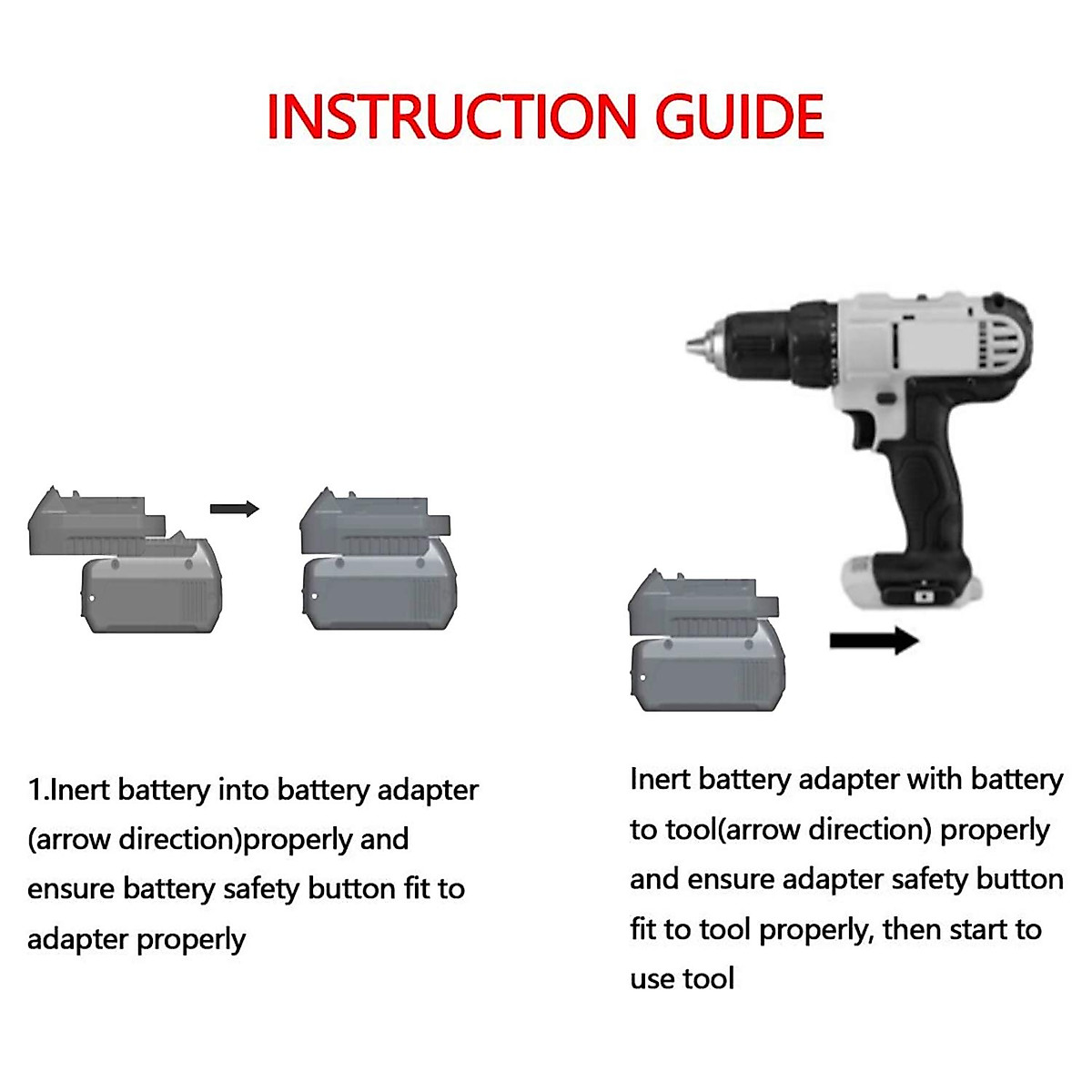 INSTRUCTION GUIDE

1.Inert battery into battery adapter (arrow direction)properly and ensure battery safety button fit to adapter properly

Inert battery adapter with battery to tool(arrow direction) properly and ensure adapter safety button fit to tool properly, then start to use tool