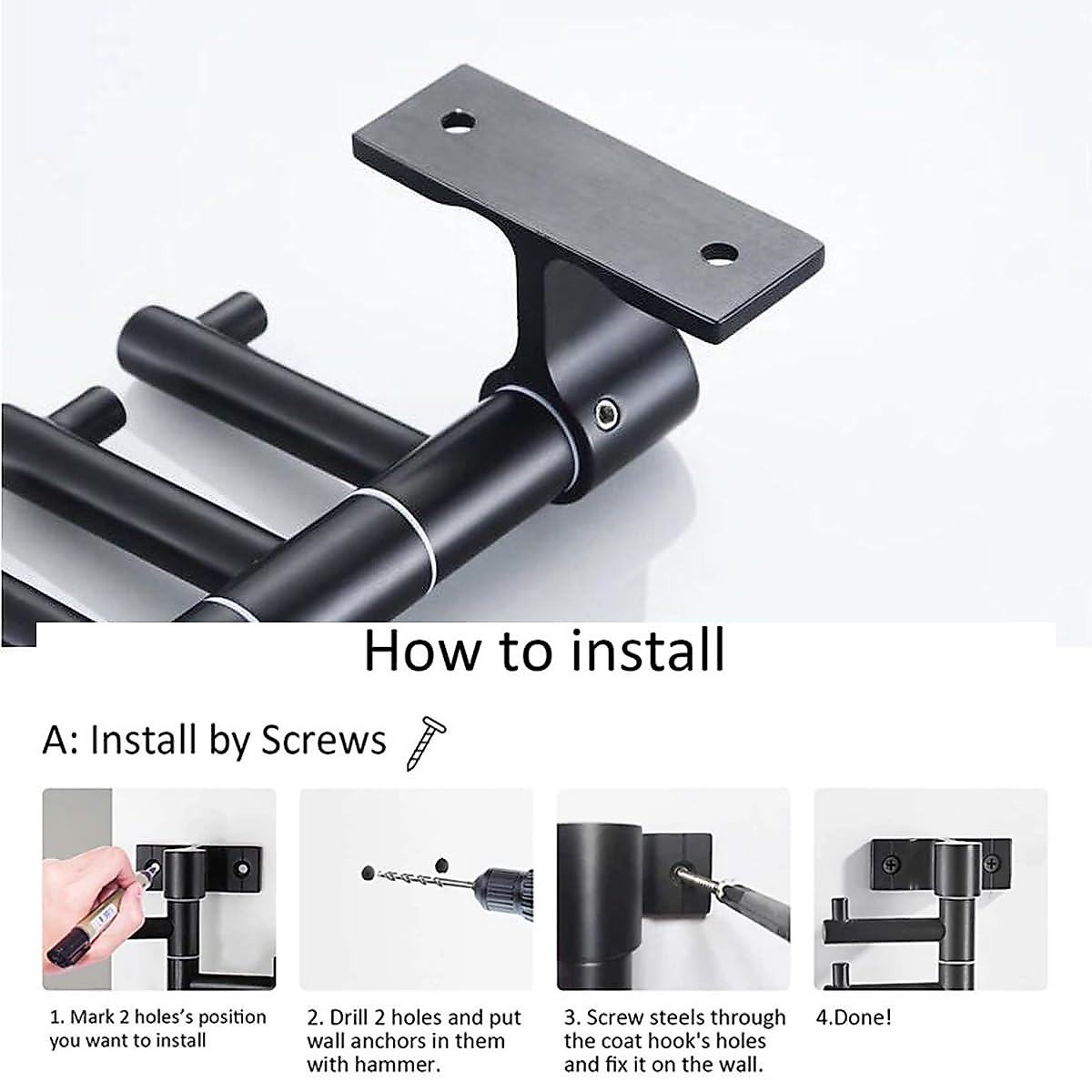 How to install

A: Install by Screws

1. Mark 2 holes's position you want to install

2. Drill 2 holes and put wall anchors in them with hammer.

3. Screw steels through the coat hook's holes and fix it on the wall.

4.Done!