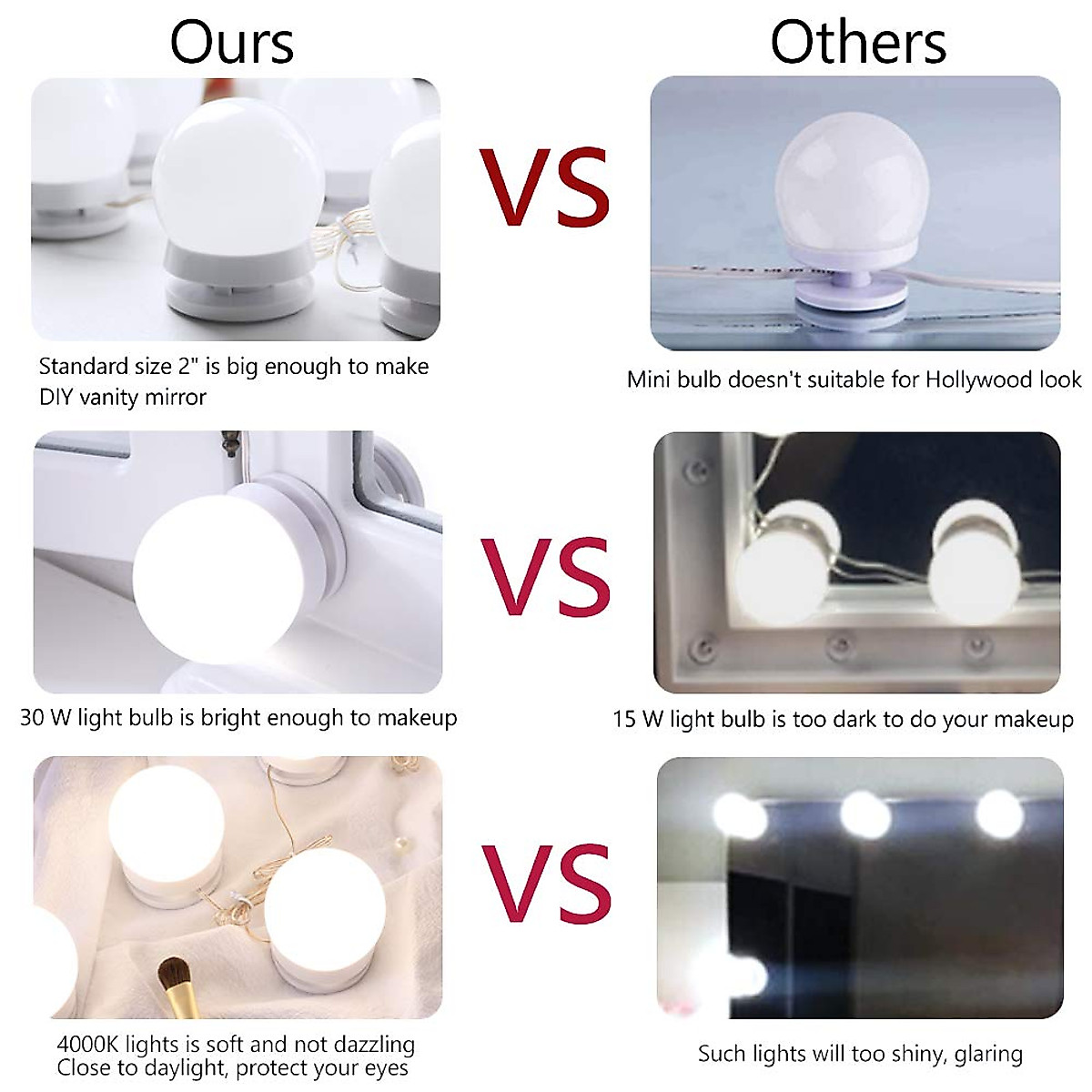 Ours

Others

VS

Standard size 2" is big enough to make DIY vanity mirror

Mini bulb doesn't suitable for Hollywood look

VS

30 W light bulb is bright enough to makeup

15 W light bulb is too dark to do your makeup

VS

4000K lights is soft and not dazzling
Close to daylight, protect your eyes

Such lights will too shiny, glaring