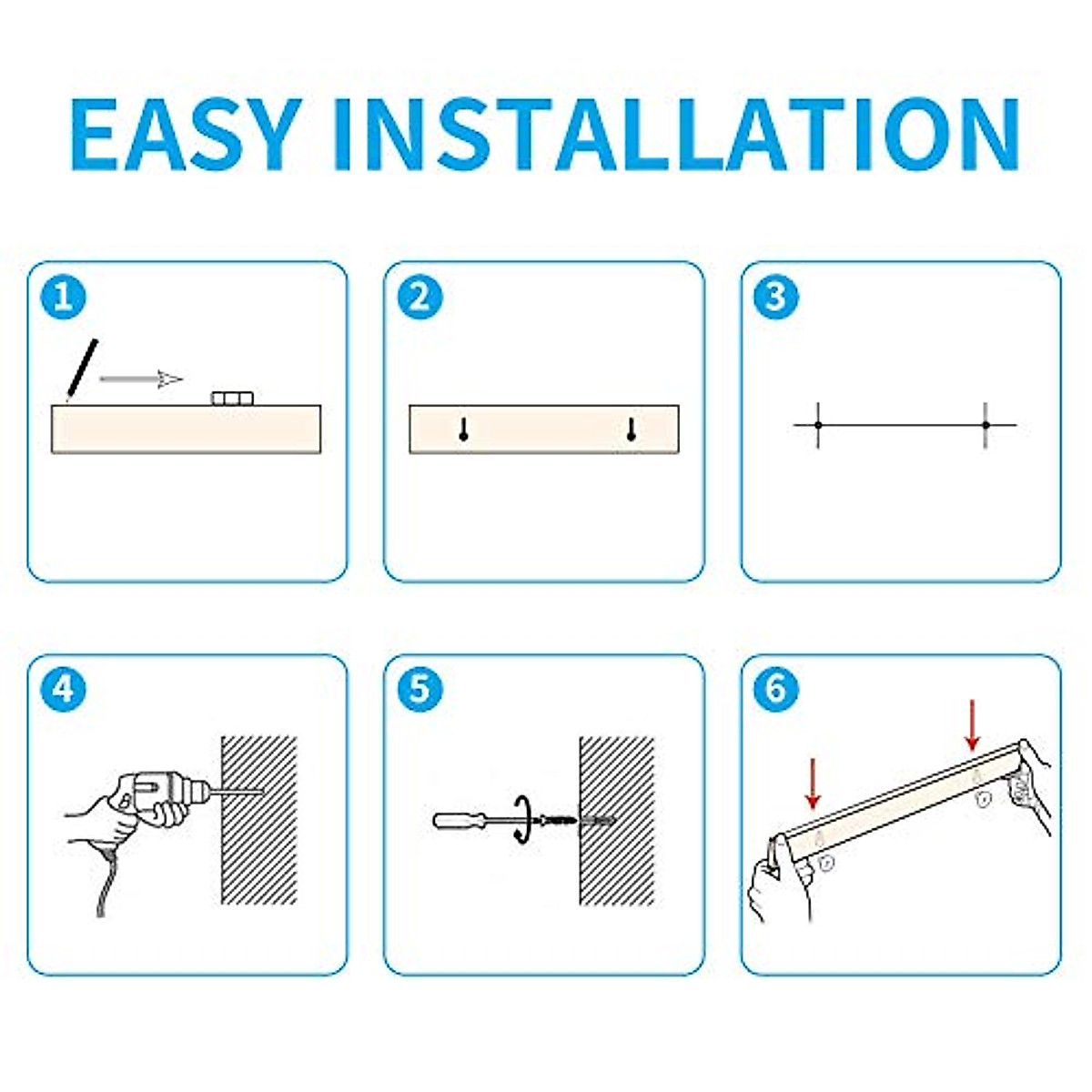 EASY INSTALLATION

1

2

3

4

5

6