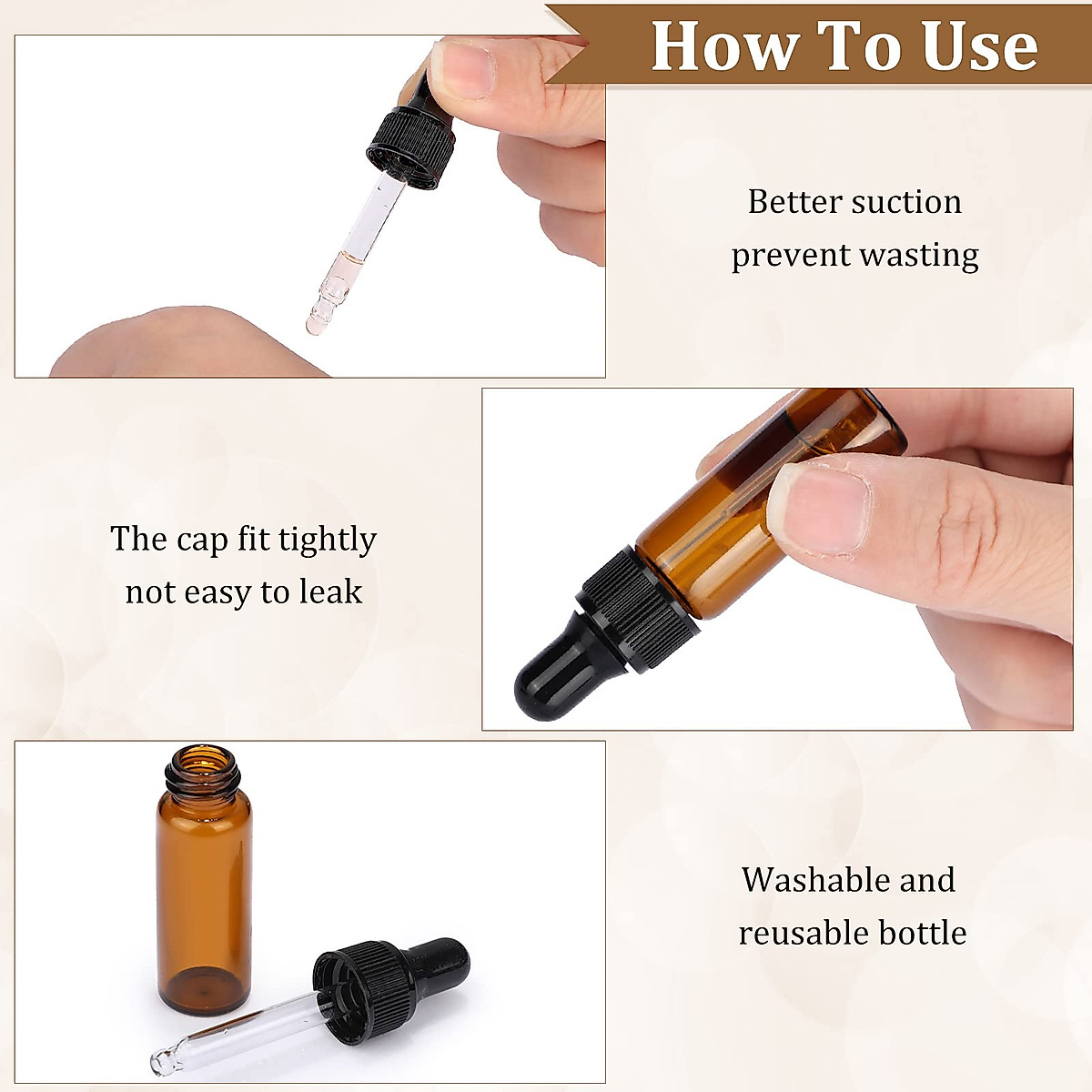 How To Use

Better suction
prevent wasting

The cap fit tightly
not easy to leak

Washable and
reusable bottle