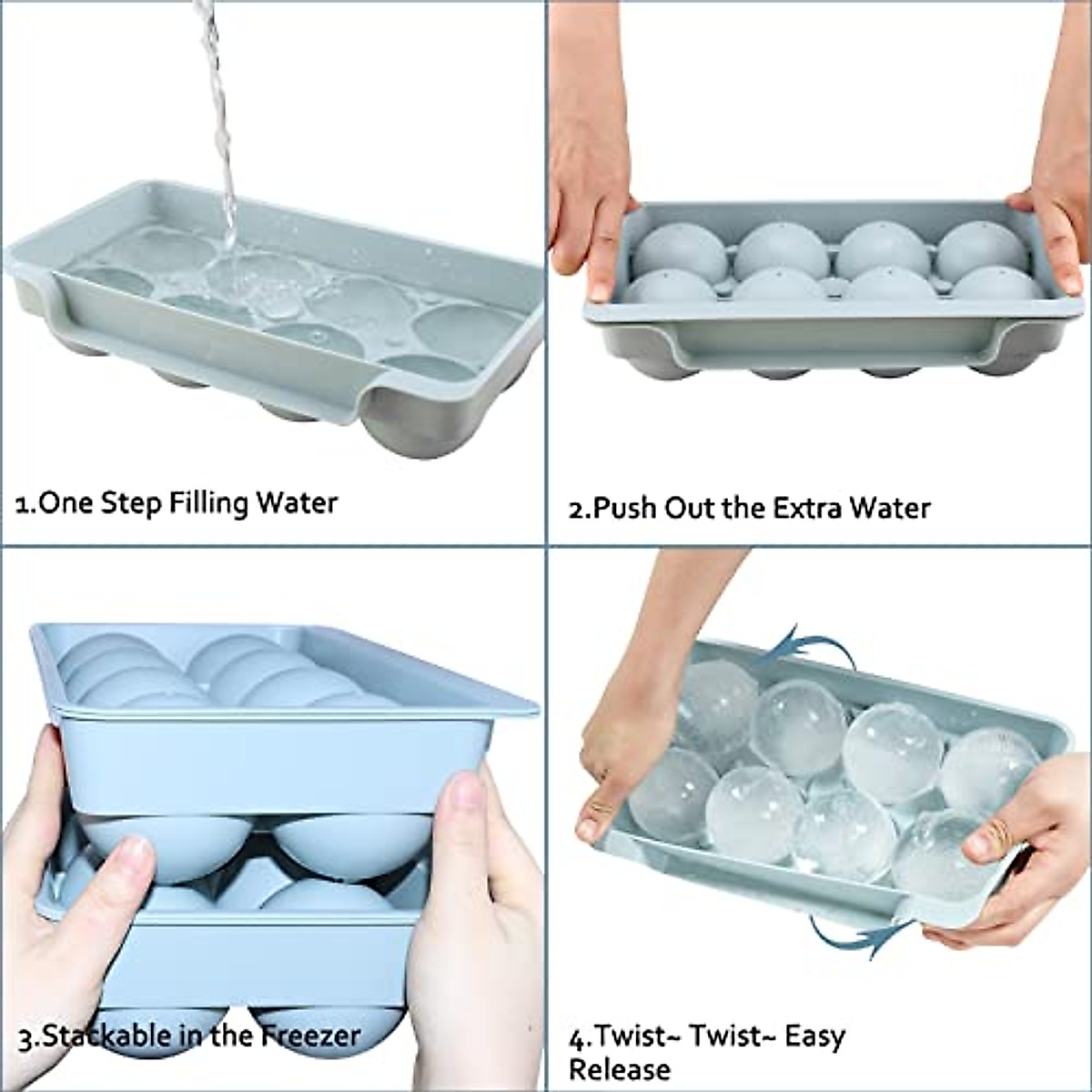 1.One Step Filling Water

2.Push Out the Extra Water

3.Stackable in the Freezer

4.Twist~ Twist~ Easy Release