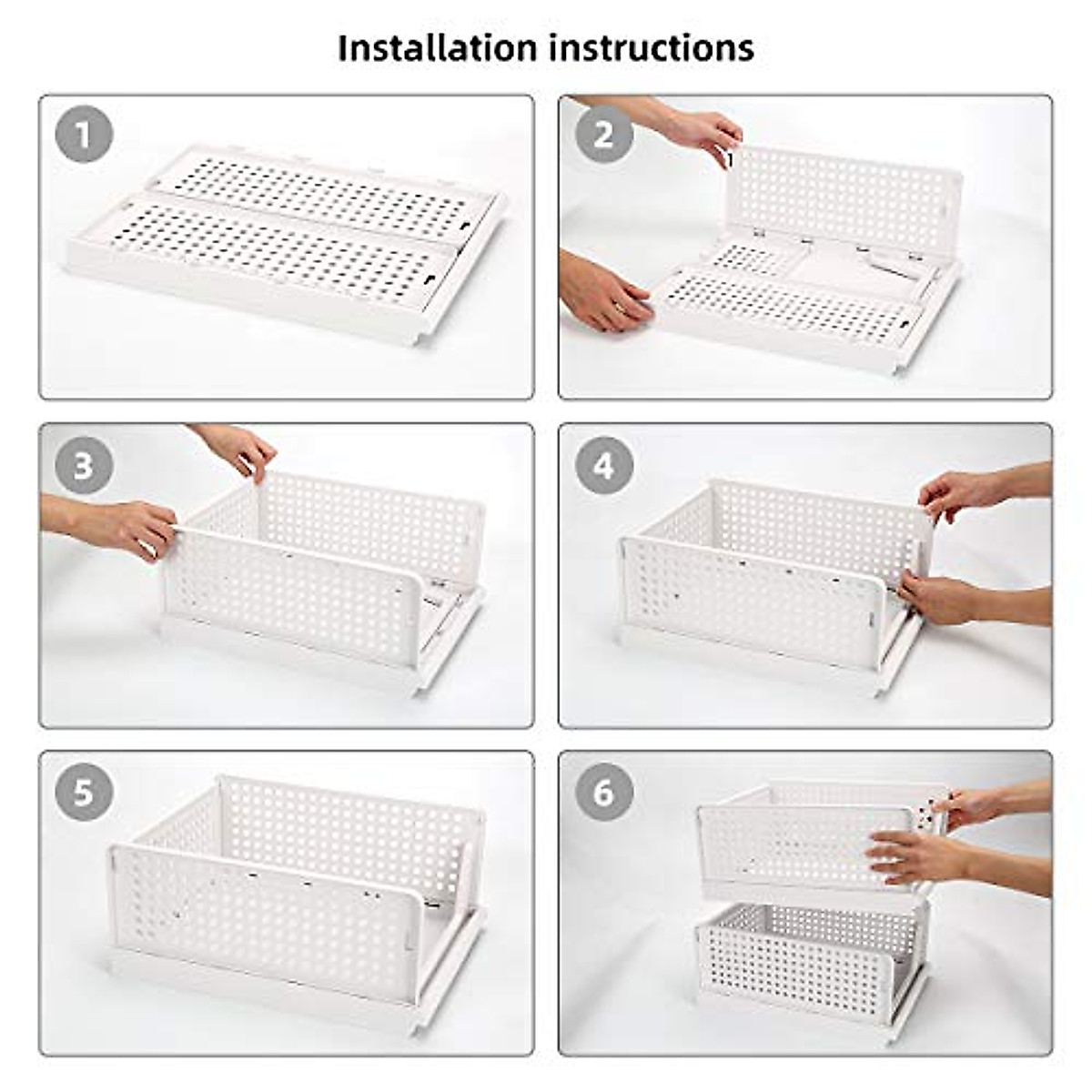 Installation instructions

1

2

3

4

5

6