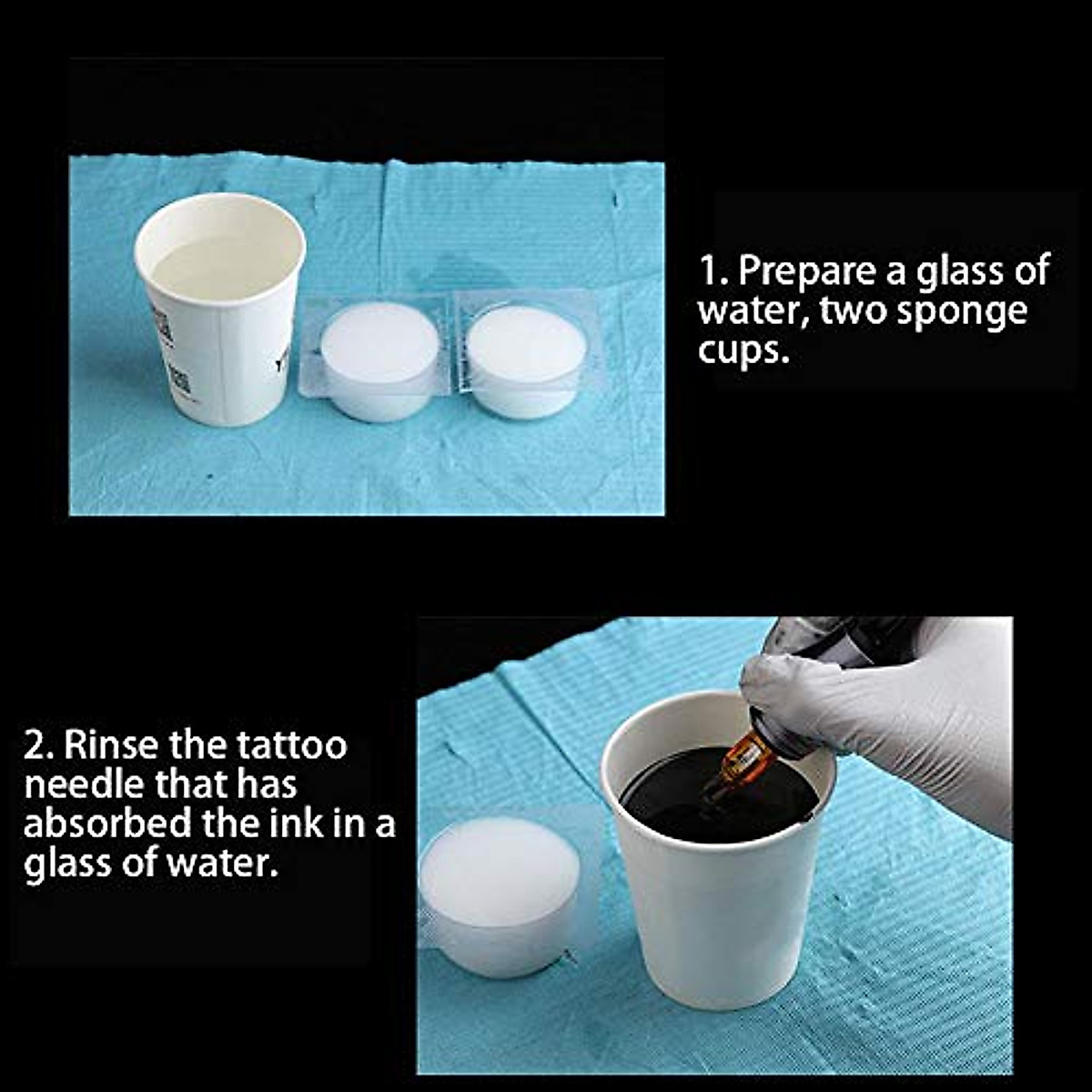 1. Prepare a glass of water, two sponge cups.

2. Rinse the tattoo needle that has absorbed the ink in a glass of water.