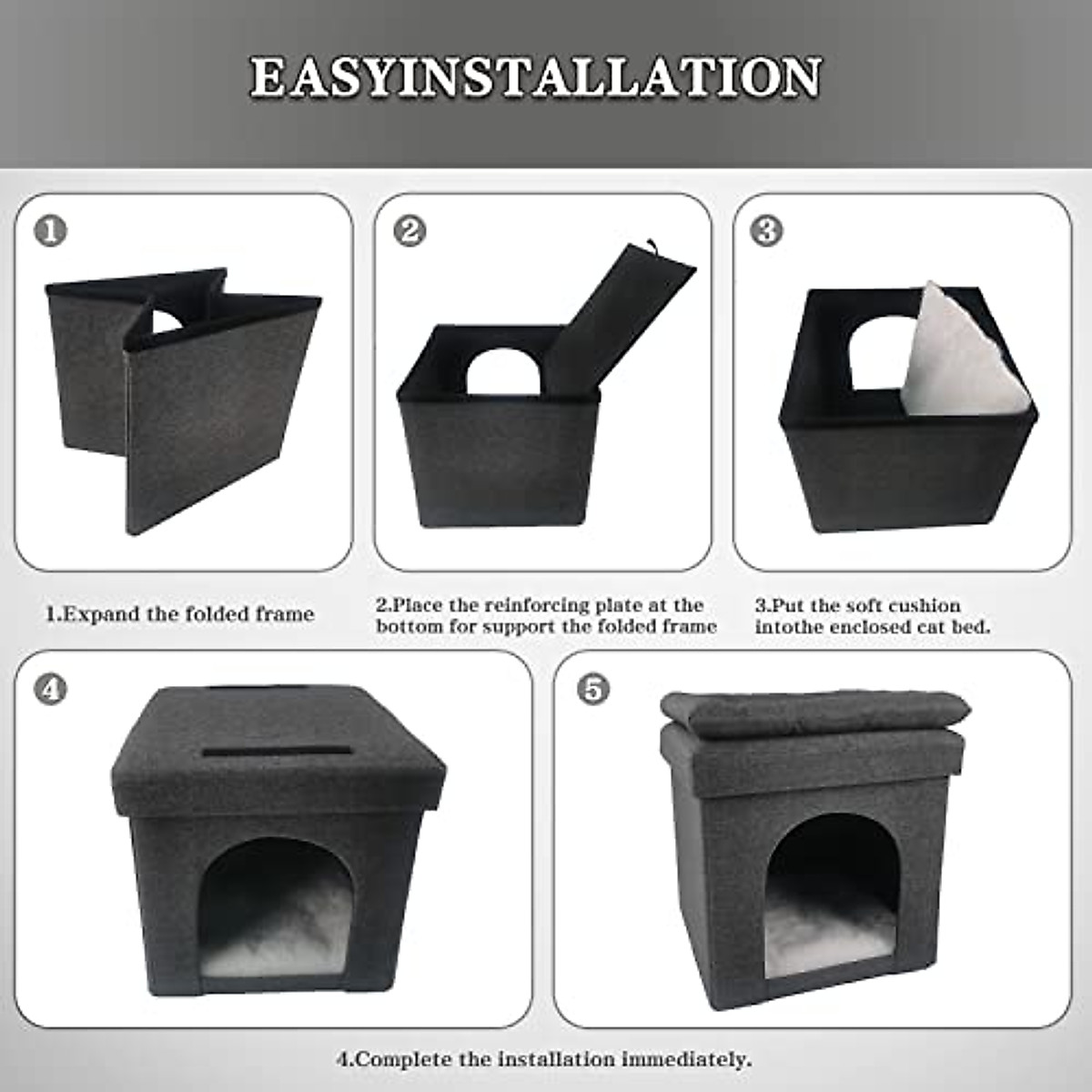 EASYINSTALLATION

1

2

3

1.Expand the folded frame

2.Place the reinforcing plate at the bottom for support the folded frame

3.Put the soft cushion intothe enclosed cat bed.

4

5

4.Complete the installation immediately.