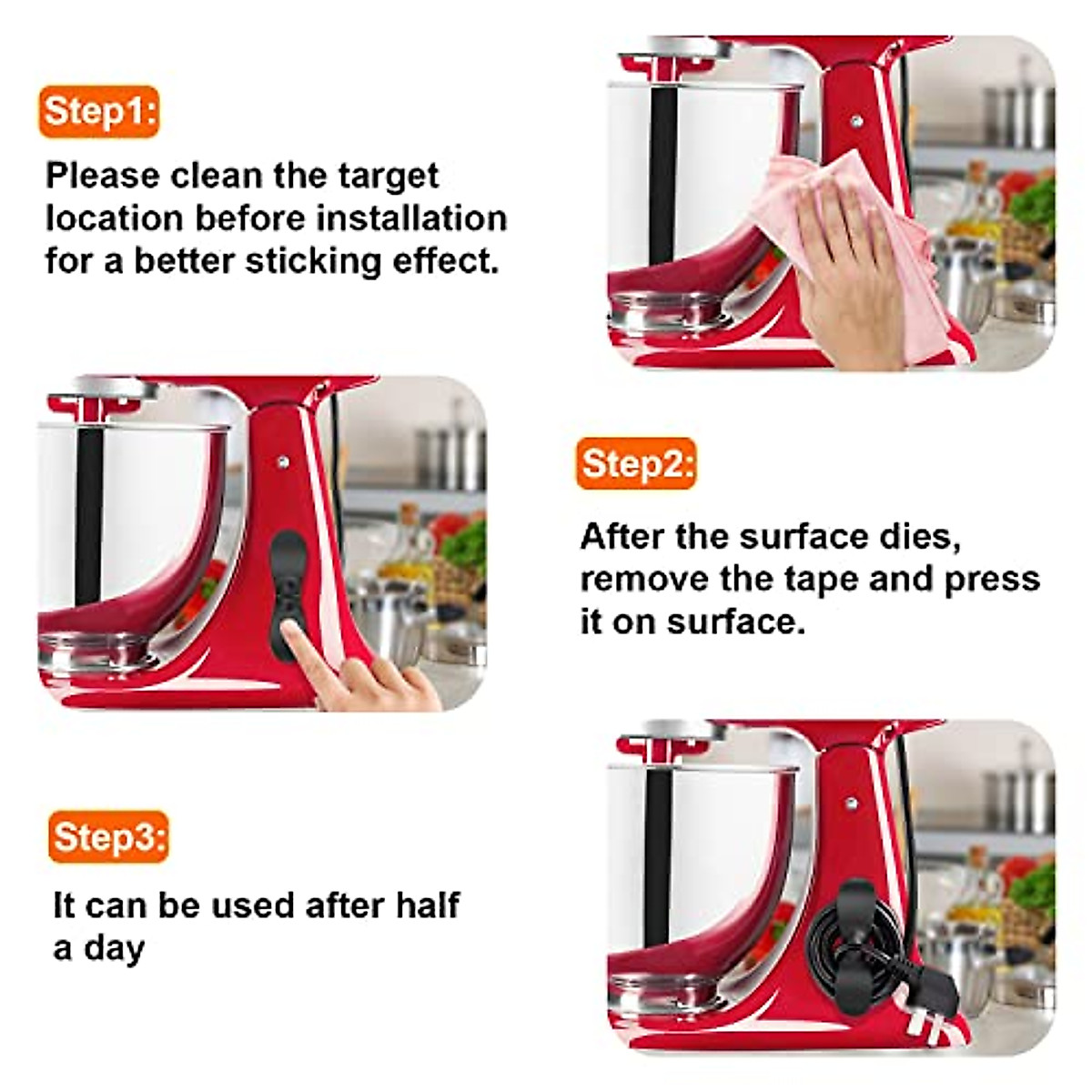 Step1:

Please clean the target location before installation for a better sticking effect.

Step2:

After the surface dies, remove the tape and press it on surface.

Step3:

It can be used after half a day