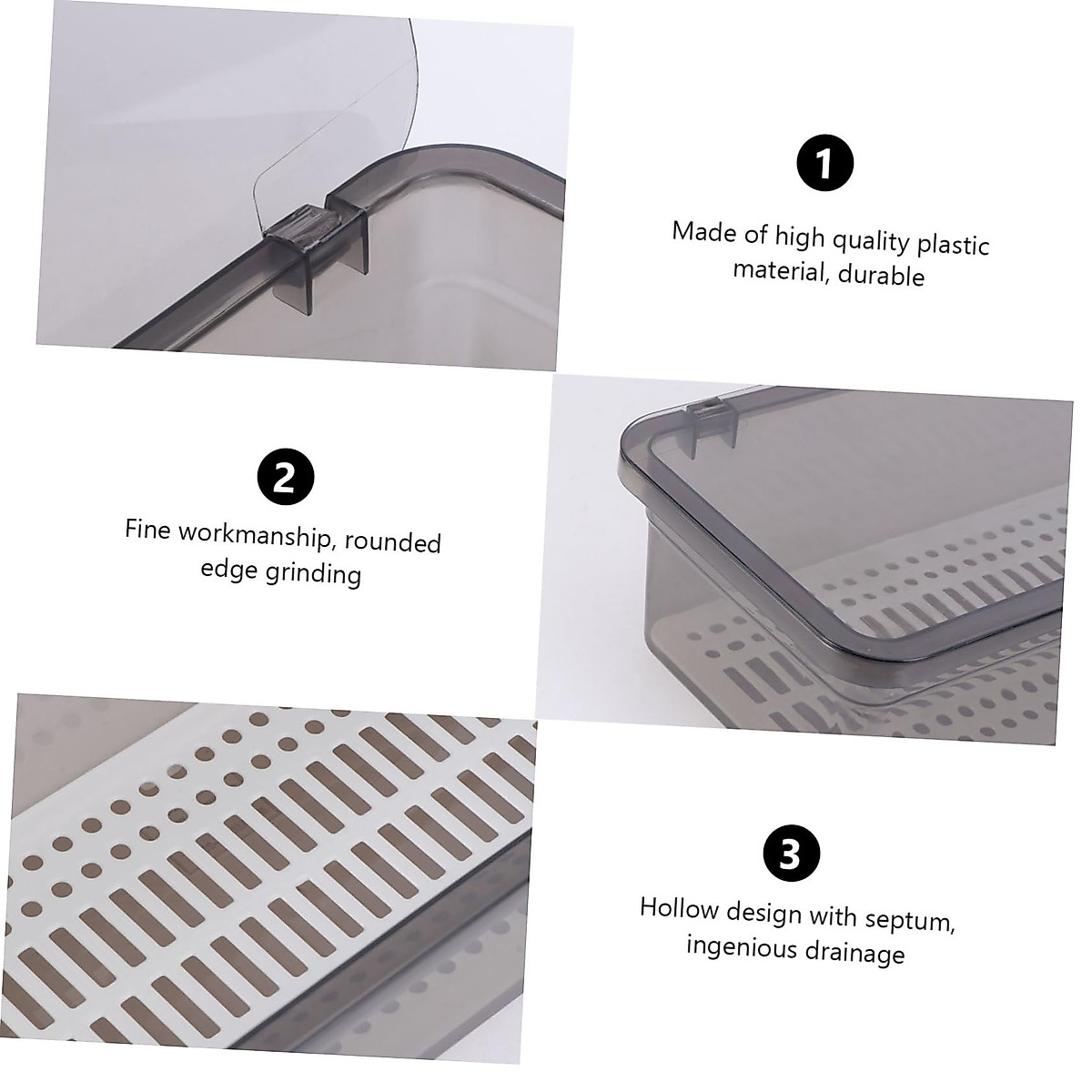 1

Made of high quality plastic material, durable

2

Fine workmanship, rounded edge grinding

3

Hollow design with septum, ingenious drainage