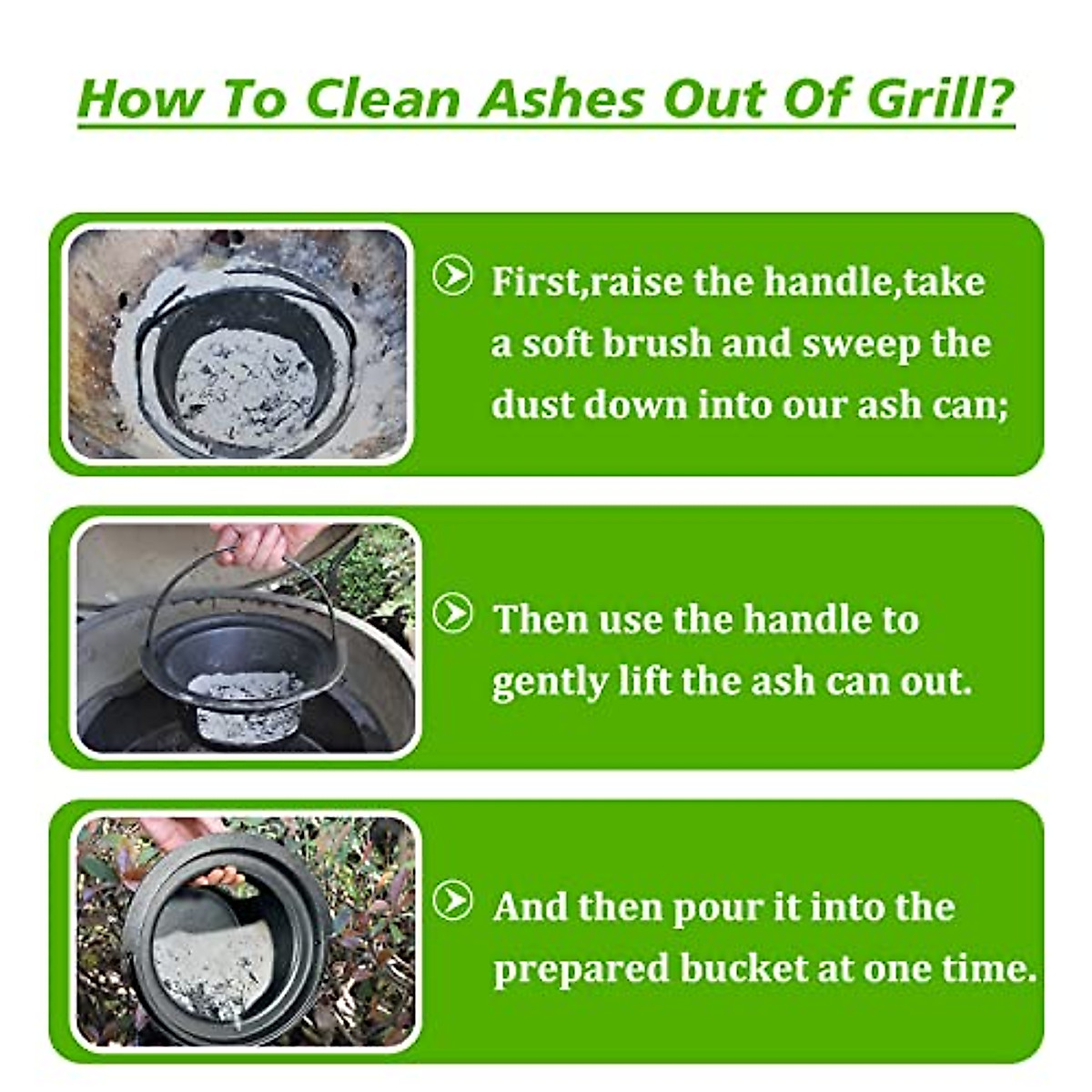 How To Clean Ashes Out Of Grill?

First,raise the handle,take a soft brush and sweep the dust down into our ash can;

Then use the handle to gently lift the ash can out.

And then pour it into the prepared bucket at one time.