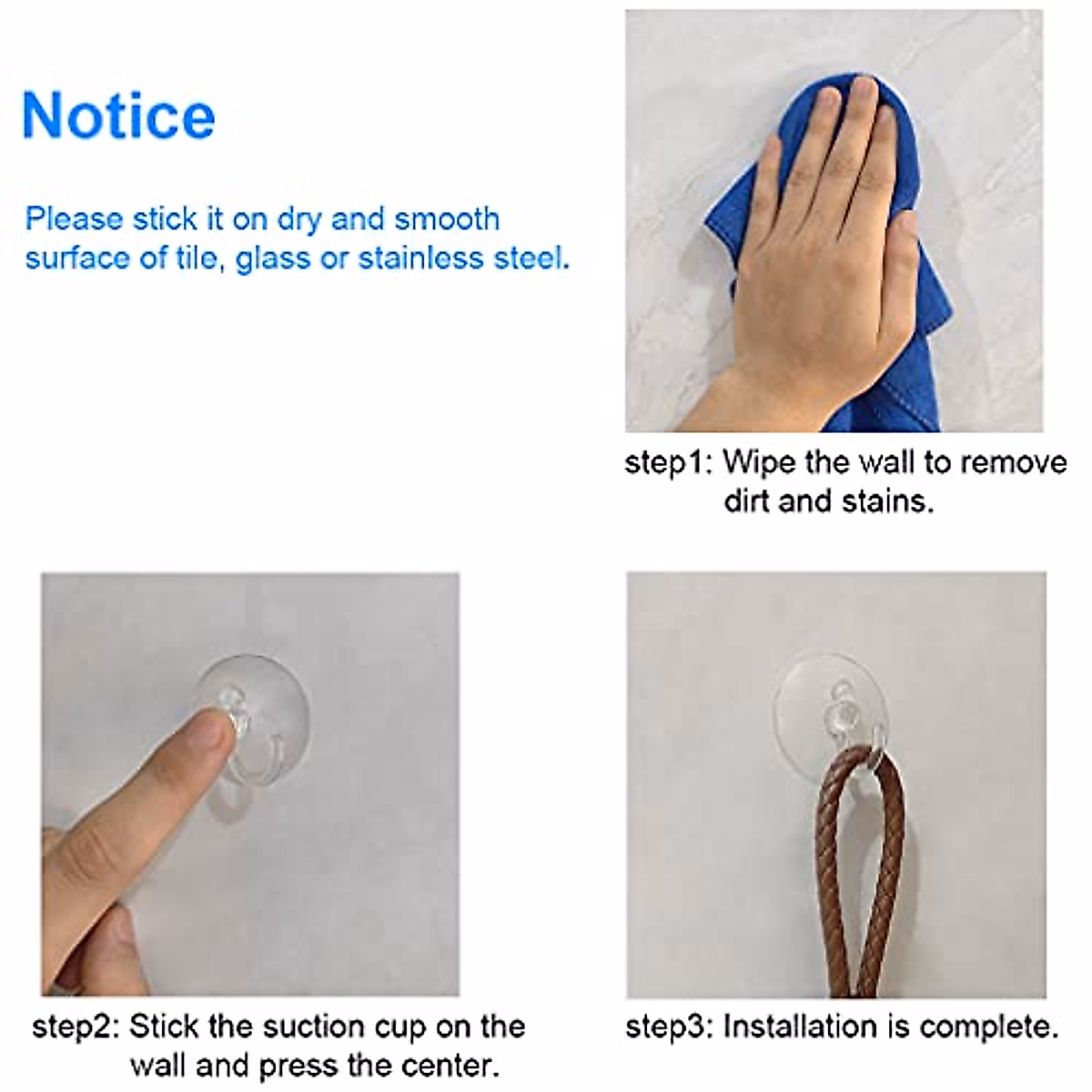 Notice

Please stick it on dry and smooth surface of tile, glass or stainless steel.

step1: Wipe the wall to remove dirt and stains.

step2: Stick the suction cup on the wall and press the center.

step3: Installation is complete.