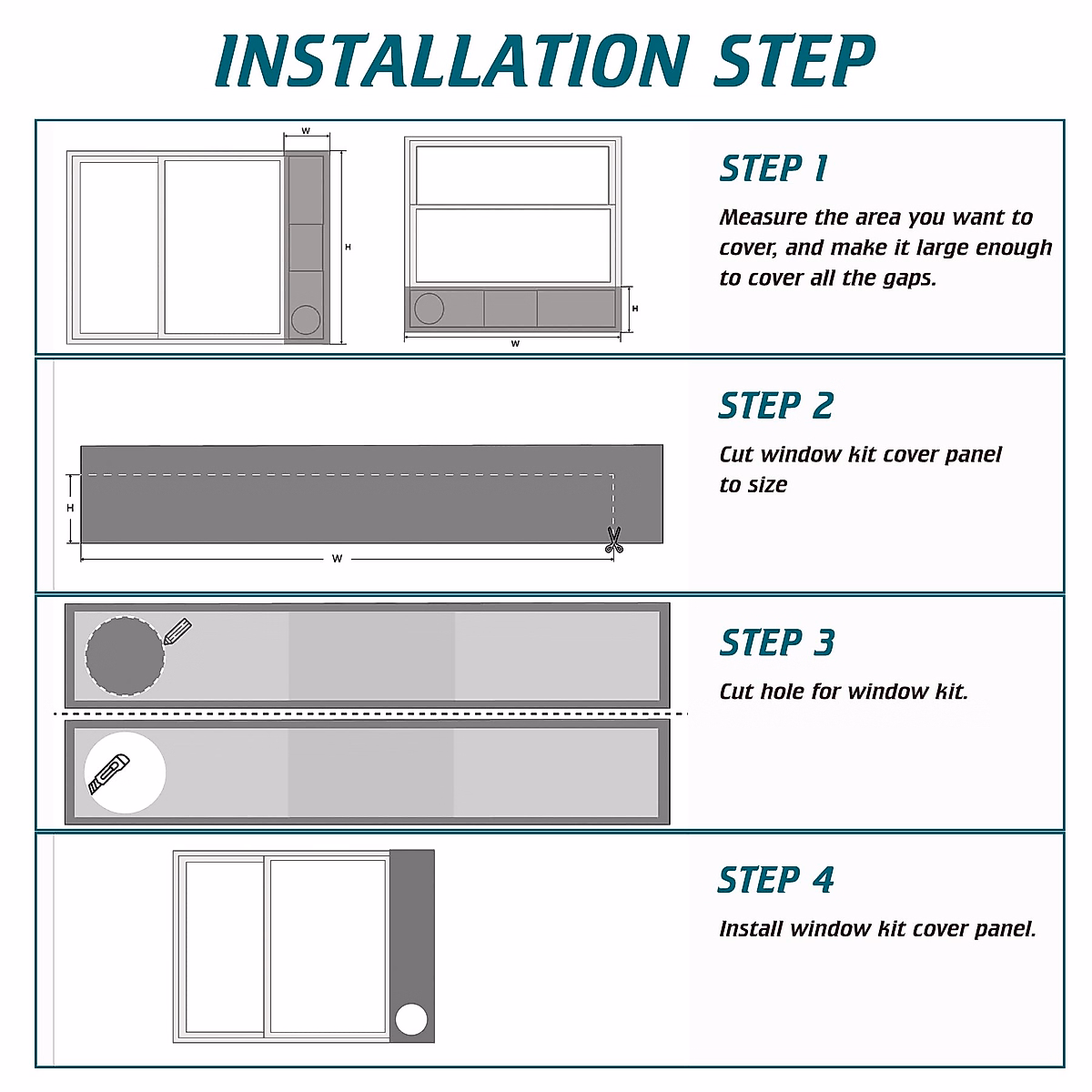 INSTALLATION STEP

W

H

H

W

STEP 1

Measure the area you want to cover, and make it large enough to cover all the gaps.

H

W

STEP 2

Cut window kit cover panel to size

STEP 3

Cut hole for window kit.

STEP 4

Install window kit cover panel.