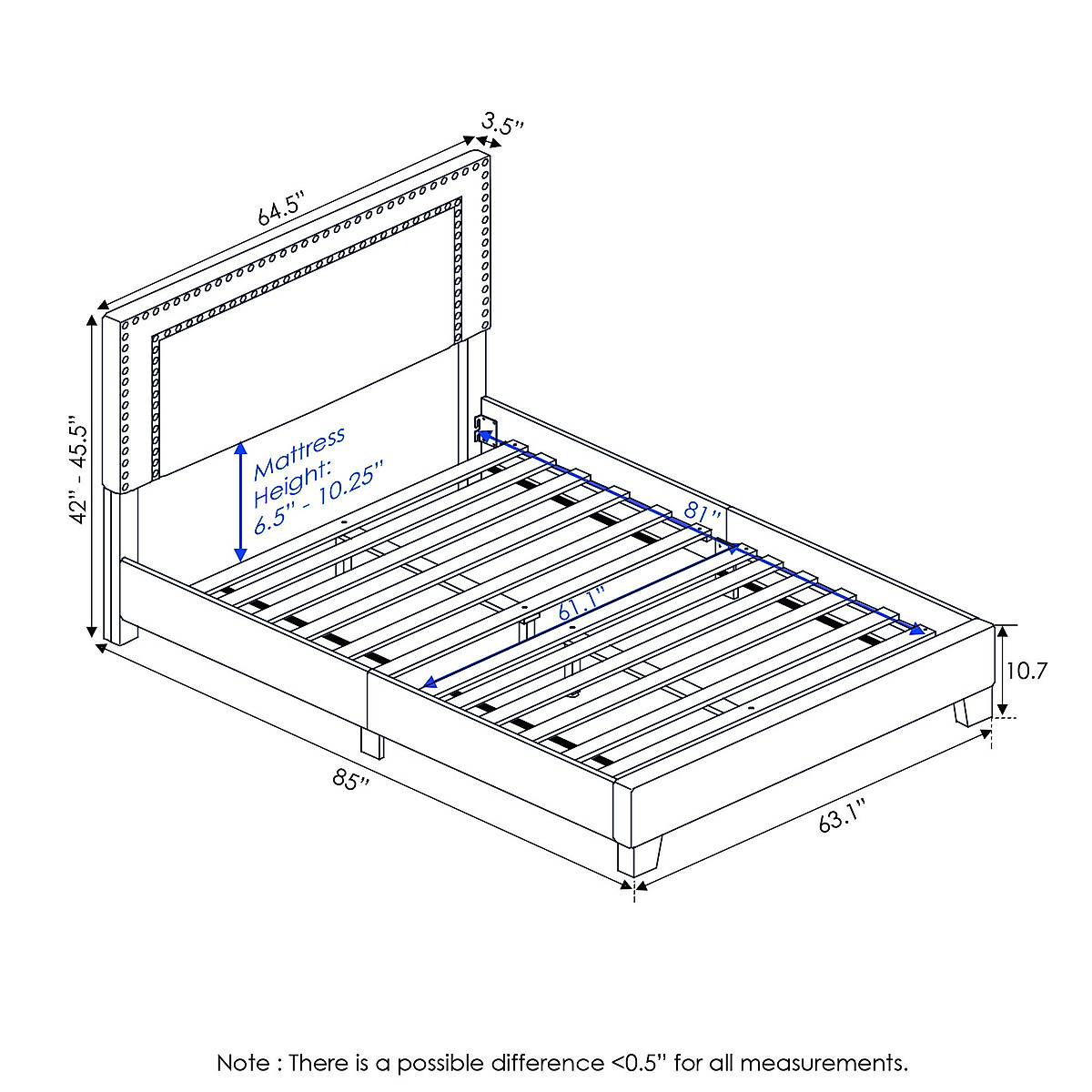 3.5"

64.5"

42" - 45.5"

Mattress Height: 6.5" - 10.25"

81"

61.1"

10.7

85"

63.1"

Note : There is a possible difference <0.5" for all measurements.