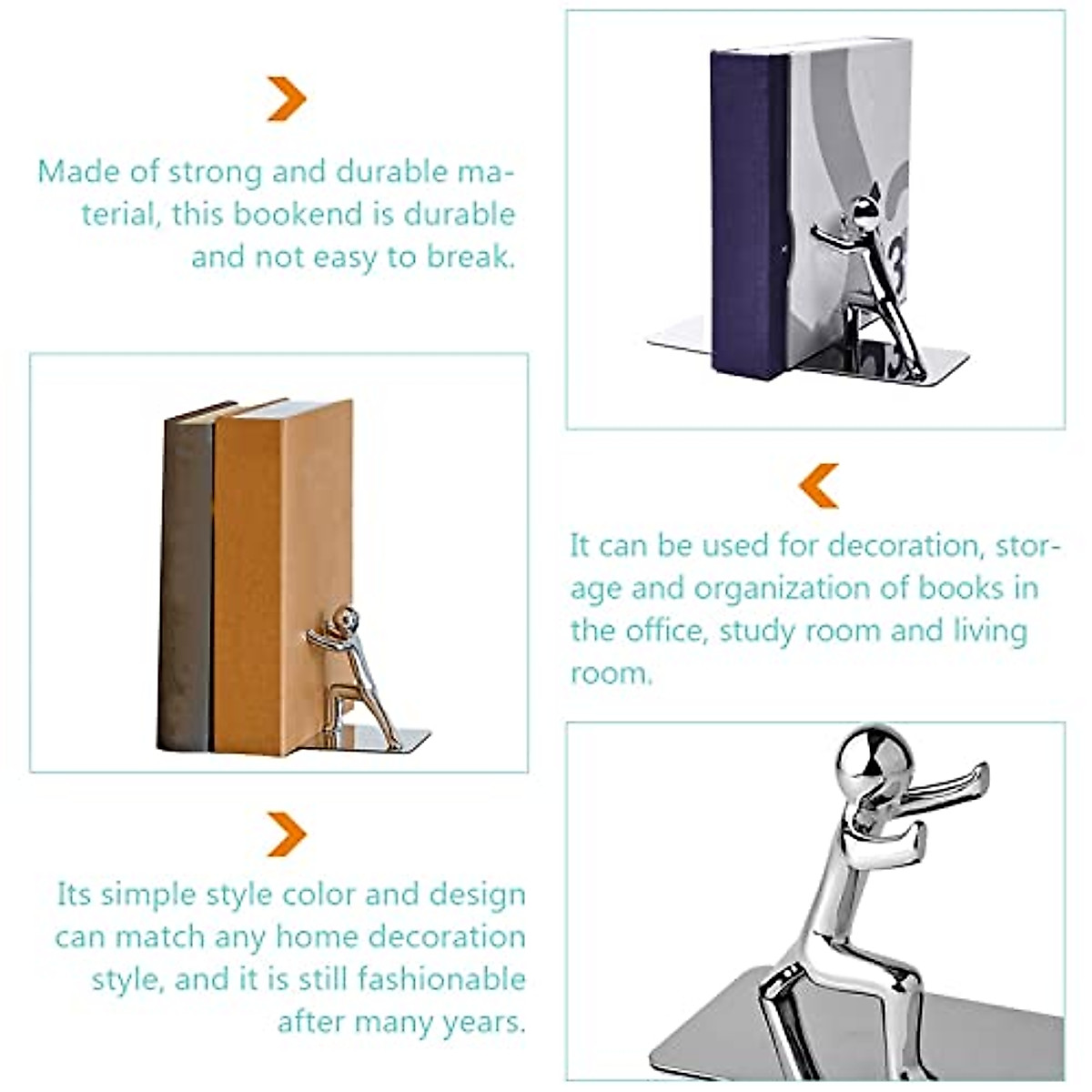 Made of strong and durable material, this bookend is durable and not easy to break.

It can be used for decoration, storage and organization of books in the office, study room and living room.

Its simple style color and design can match any home decoration style, and it is still fashionable after many years.