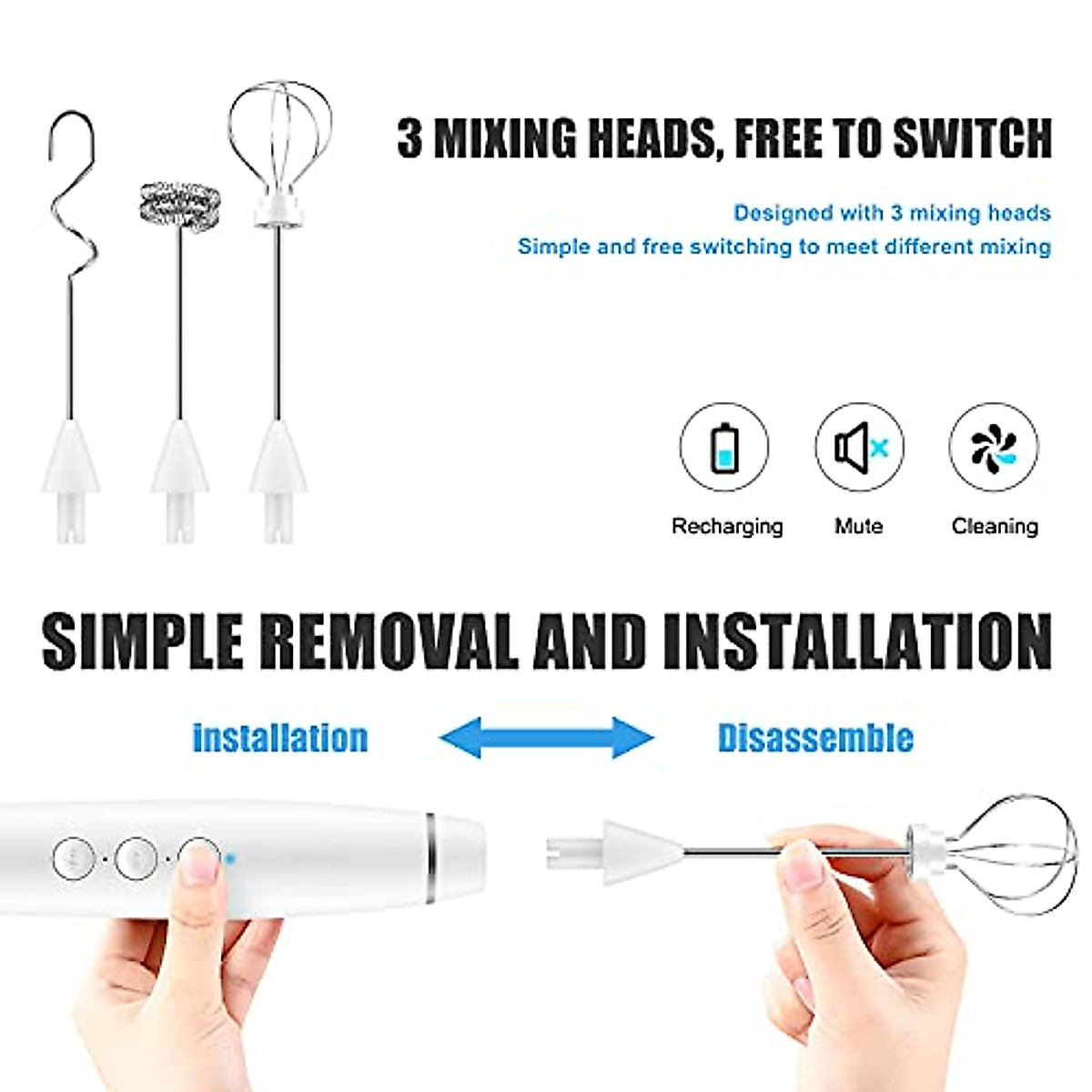 3 MIXING HEADS, FREE TO SWITCH

Designed with 3 mixing heads
Simple and free switching to meet different mixing

Recharging
Mute
Cleaning

SIMPLE REMOVAL AND INSTALLATION

installation

Disassemble