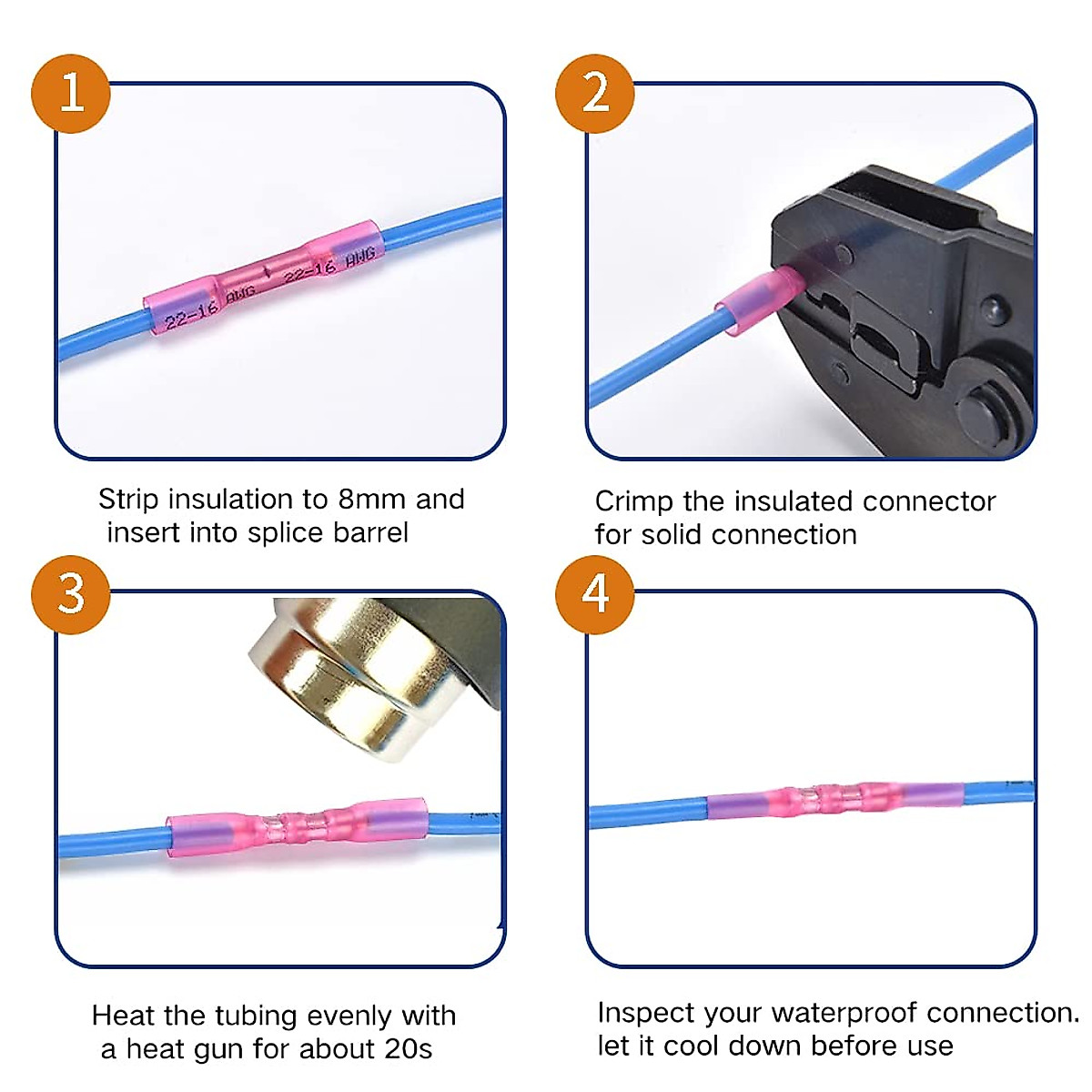 1

22-16 AWG 22-16 AWG

Strip insulation to 8mm and insert into splice barrel

2

Crimp the insulated connector for solid connection

3

Heat the tubing evenly with a heat gun for about 20s

4

Inspect your waterproof connection. let it cool down before use