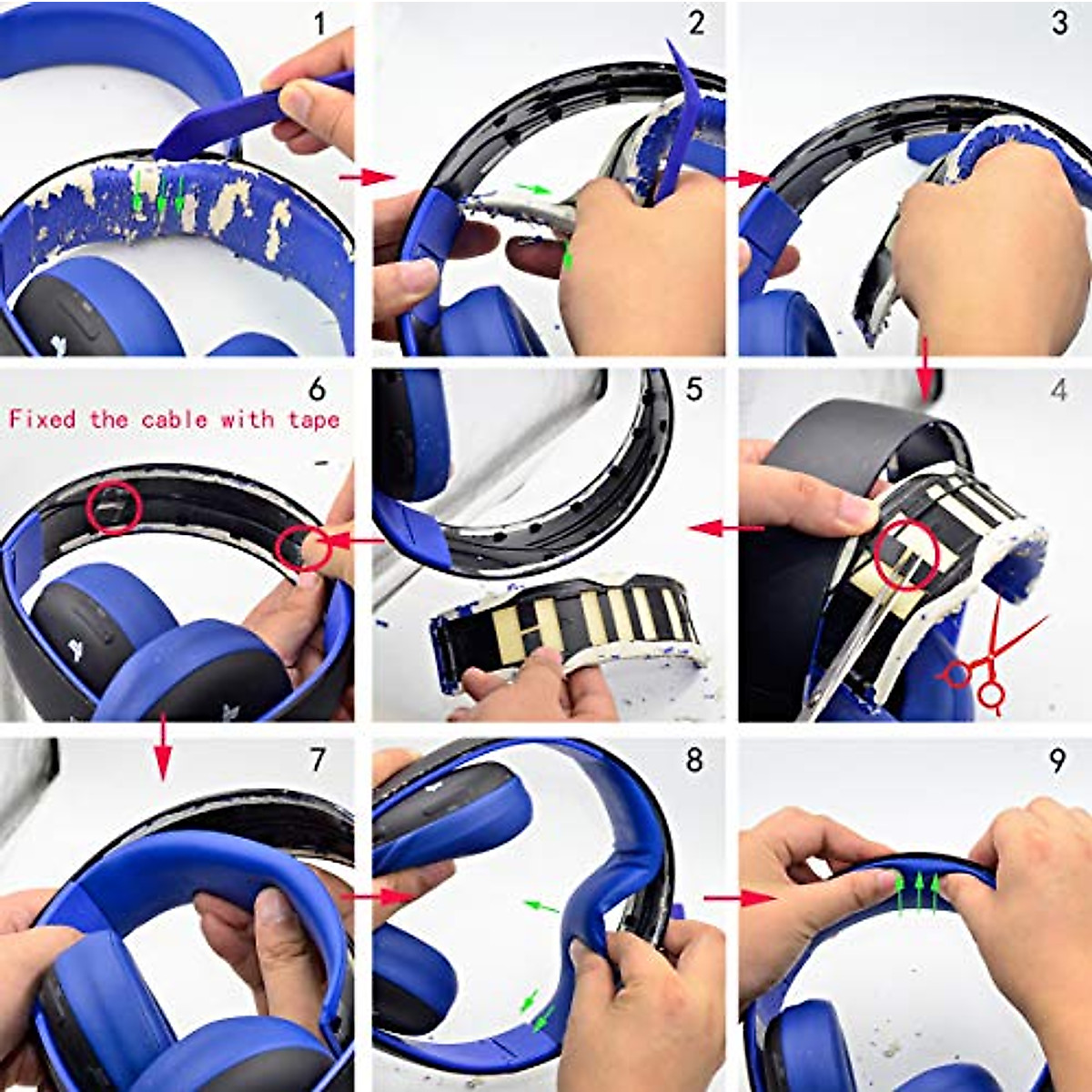 1

2

3

6

Fixed the cable with tape

5

4

7

8

9