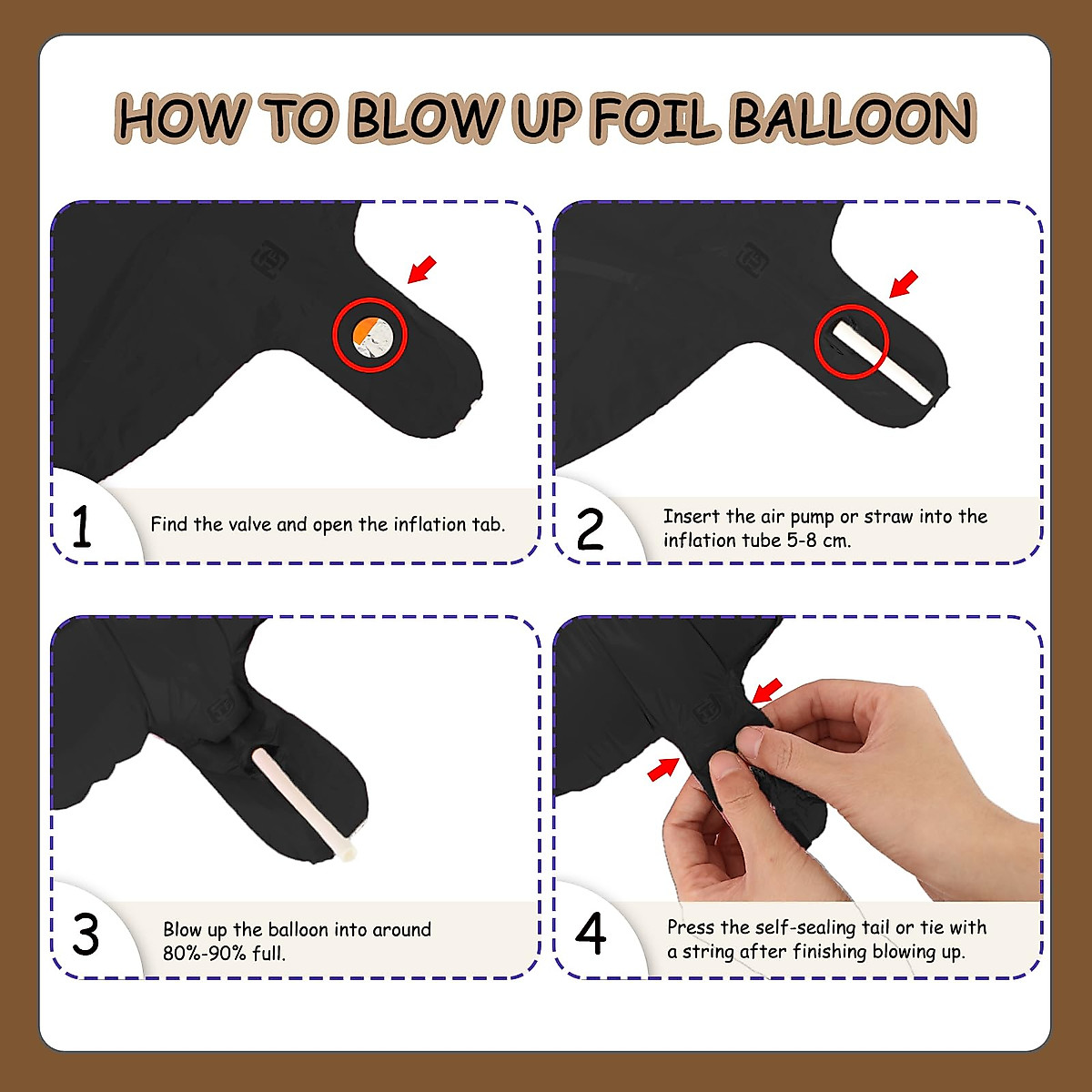 HOW TO BLOW UP FOIL BALLOON

1 Find the valve and open the inflation tab.

2 Insert the air pump or straw into the inflation tube 5-8 cm.

3 Blow up the balloon into around 80%-90% full.

4 Press the self-sealing tail or tie with a string after finishing blowing up.