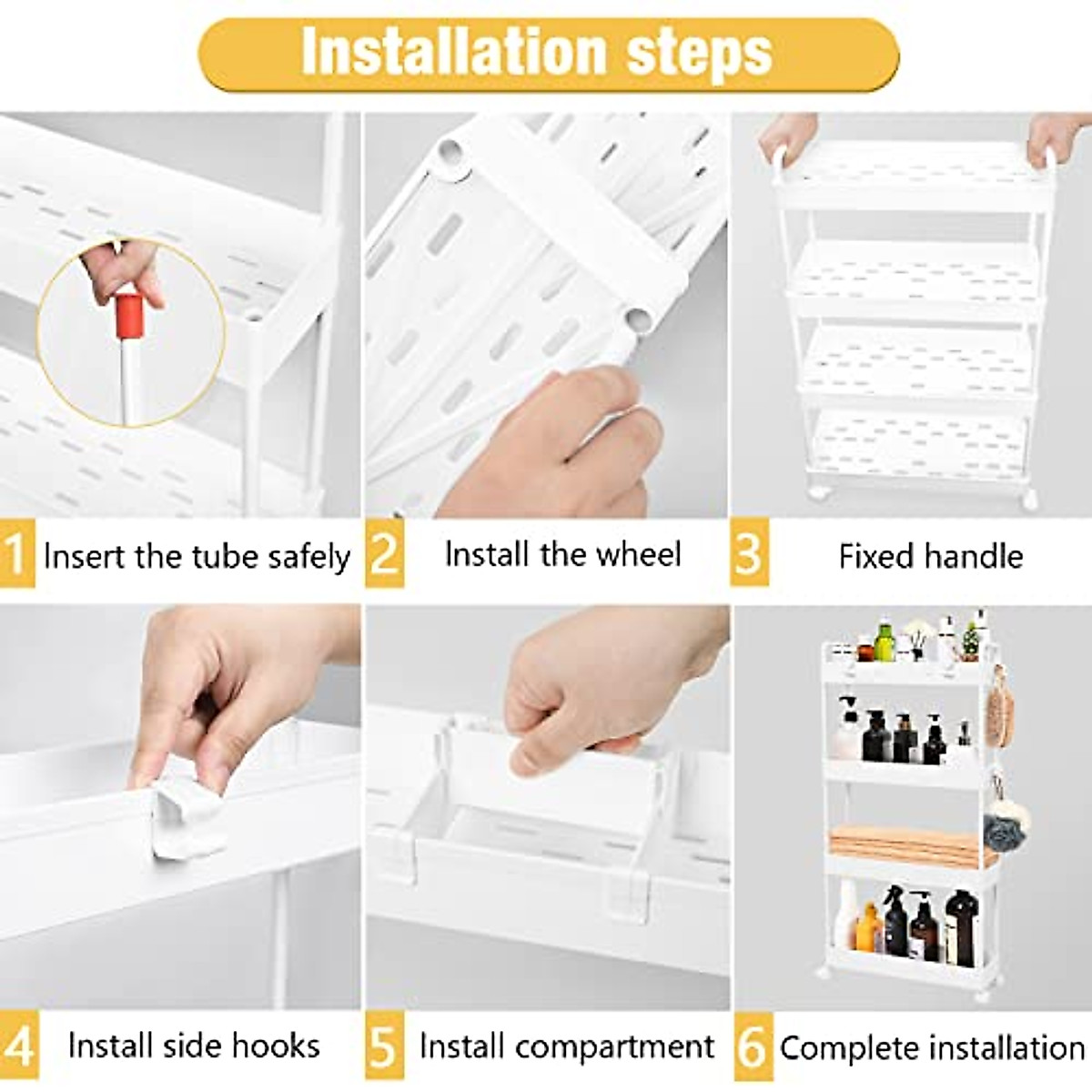 Installation steps

1 Insert the tube safely

2 Install the wheel

3 Fixed handle

4 Install side hooks

5 Install compartment

6 Complete installation