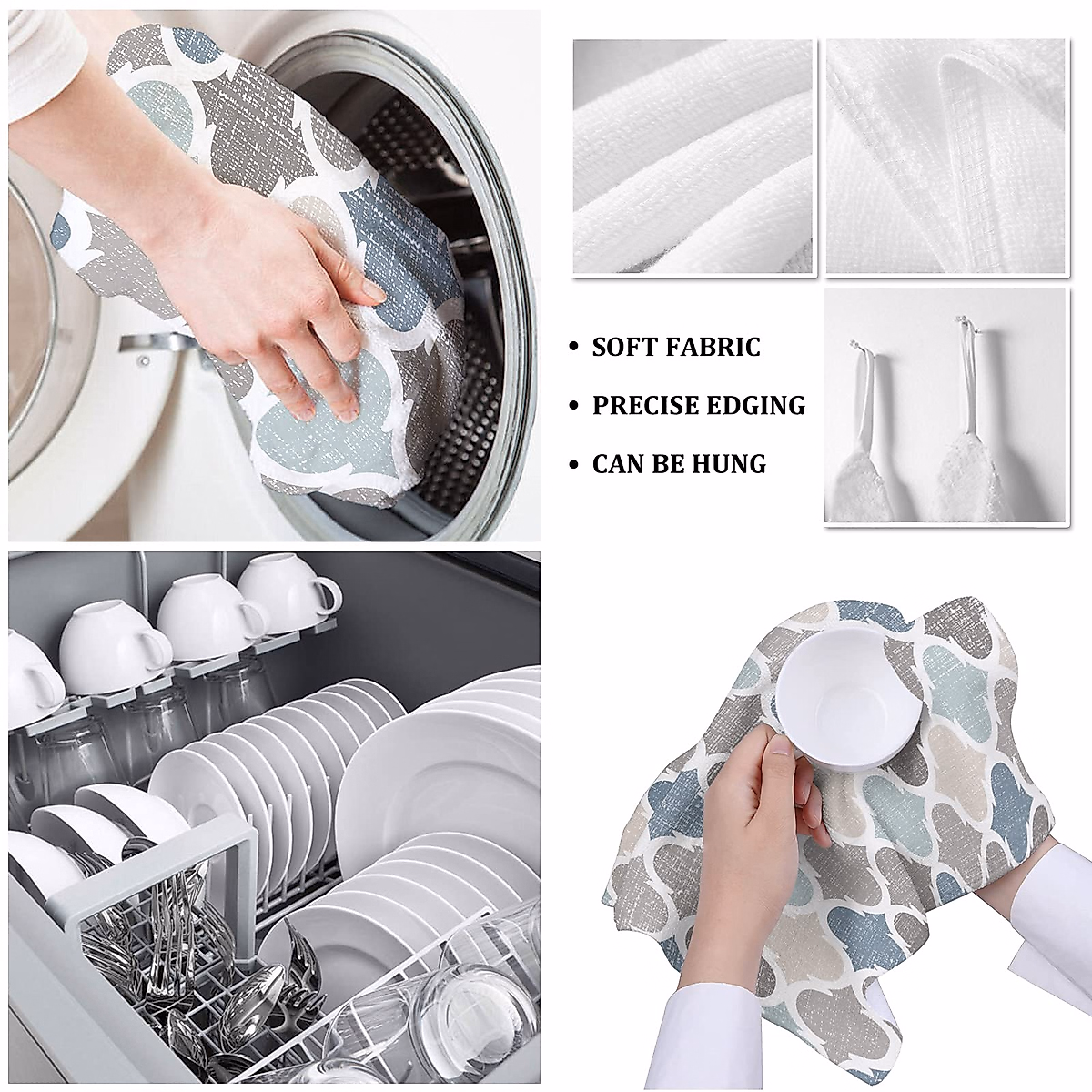 • SOFT FABRIC
• PRECISE EDGING
• CAN BE HUNG