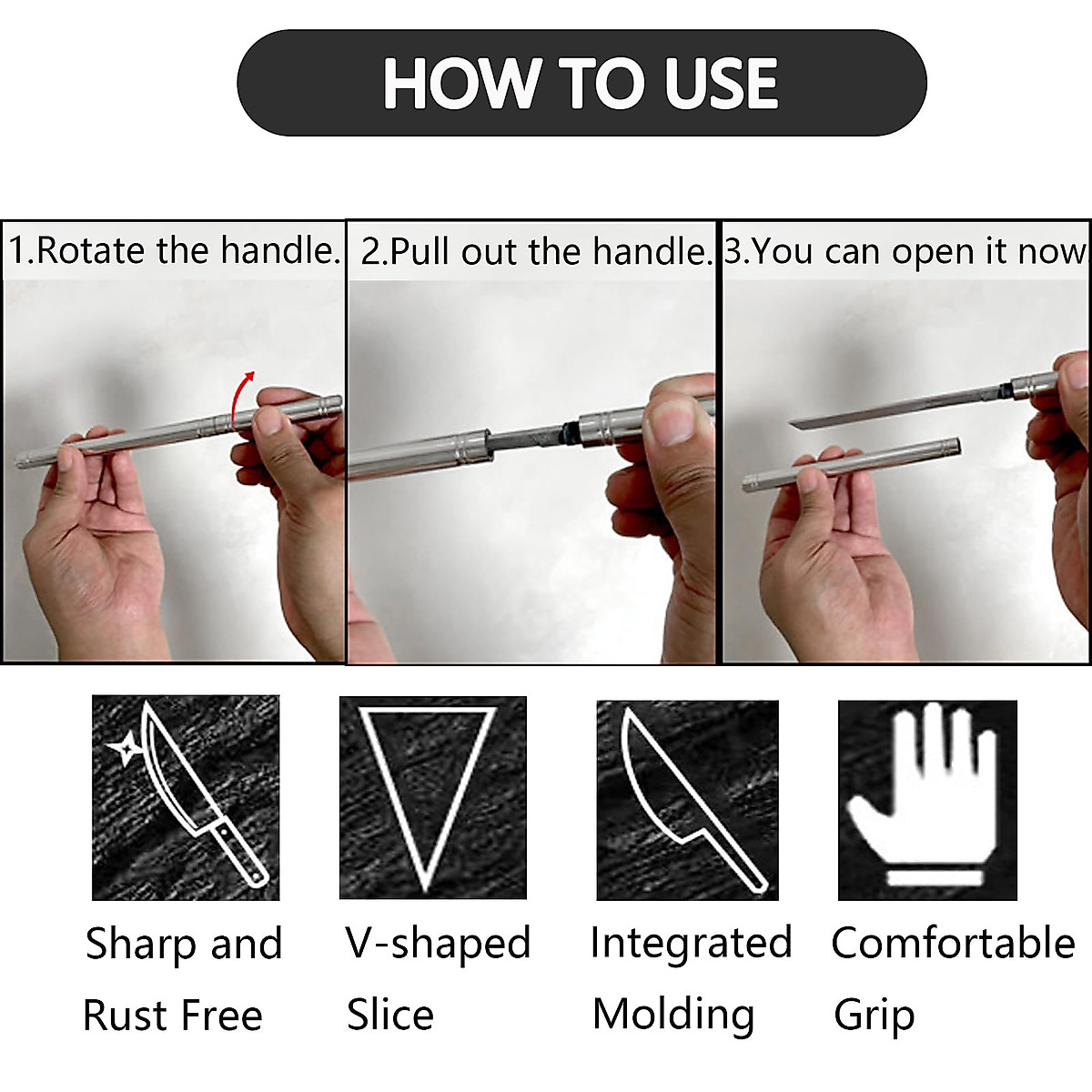 HOW TO USE

1.Rotate the handle.

2.Pull out the handle.

3.You can open it now

Sharp and Rust Free

V-shaped Slice

Integrated Molding

Comfortable Grip