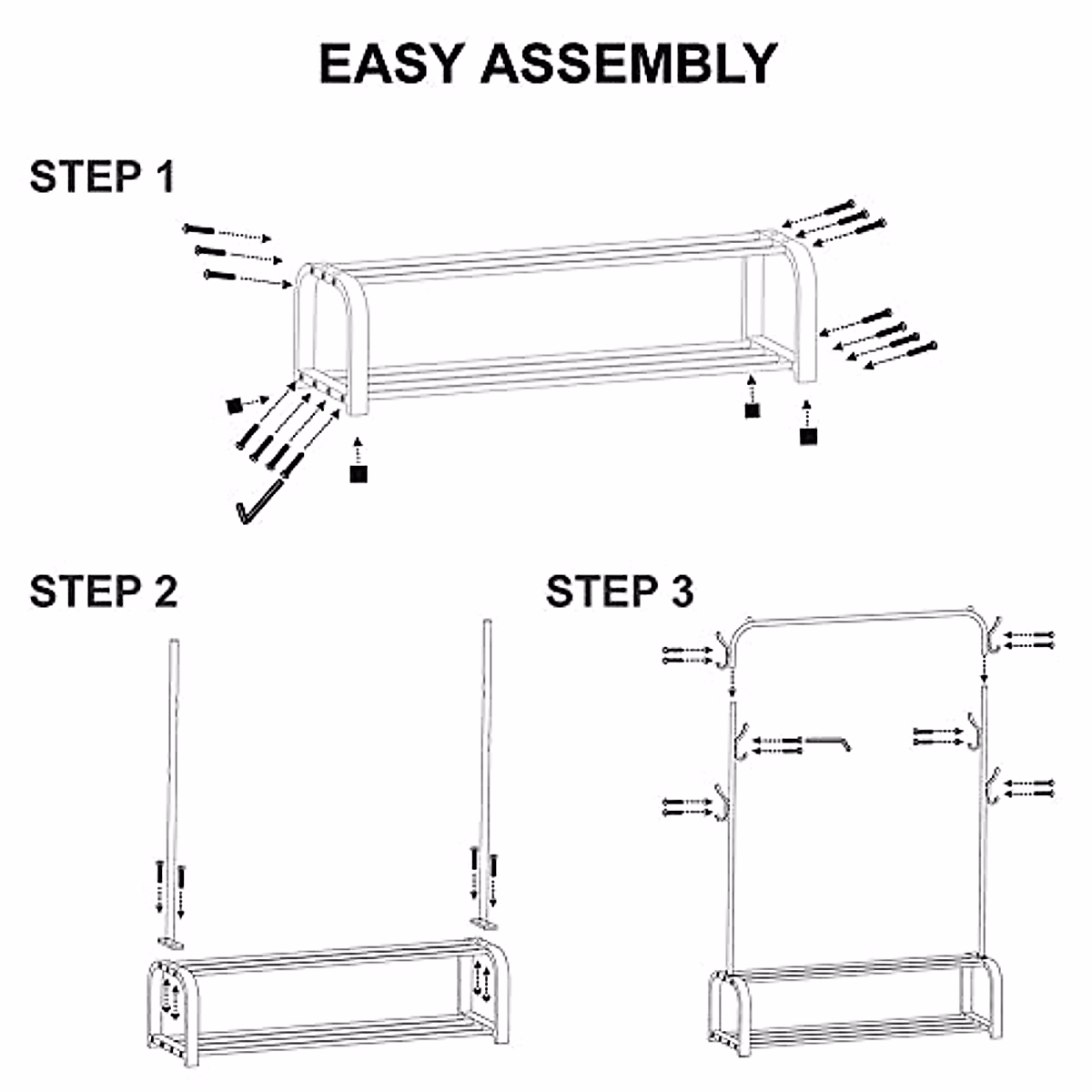 EASY ASSEMBLY

STEP 1

STEP 2

STEP 3