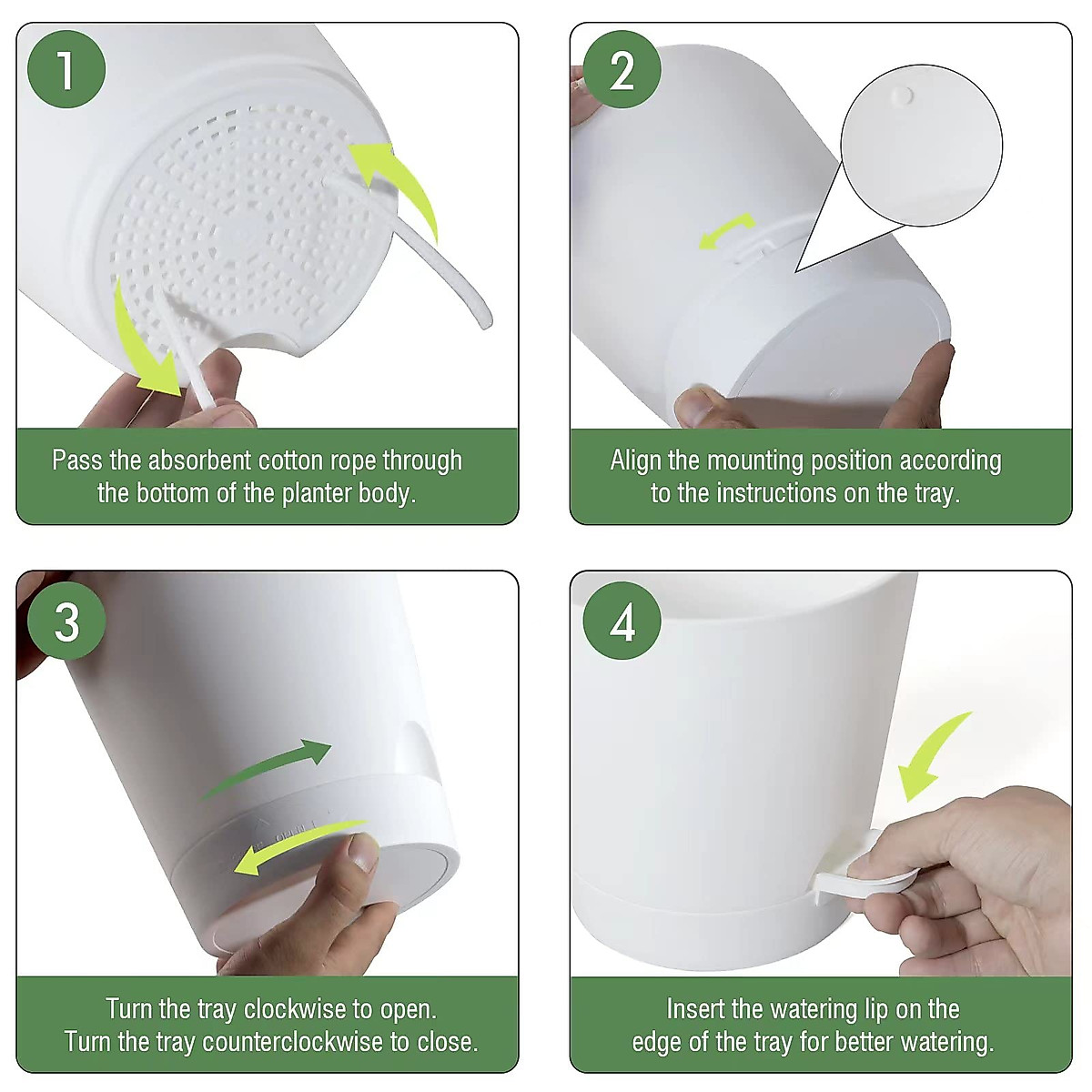 1

Pass the absorbent cotton rope through the bottom of the planter body.

2

Align the mounting position according to the instructions on the tray.

3

Turn the tray clockwise to open.
Turn the tray counterclockwise to close.

4

Insert the watering lip on the edge of the tray for better watering.