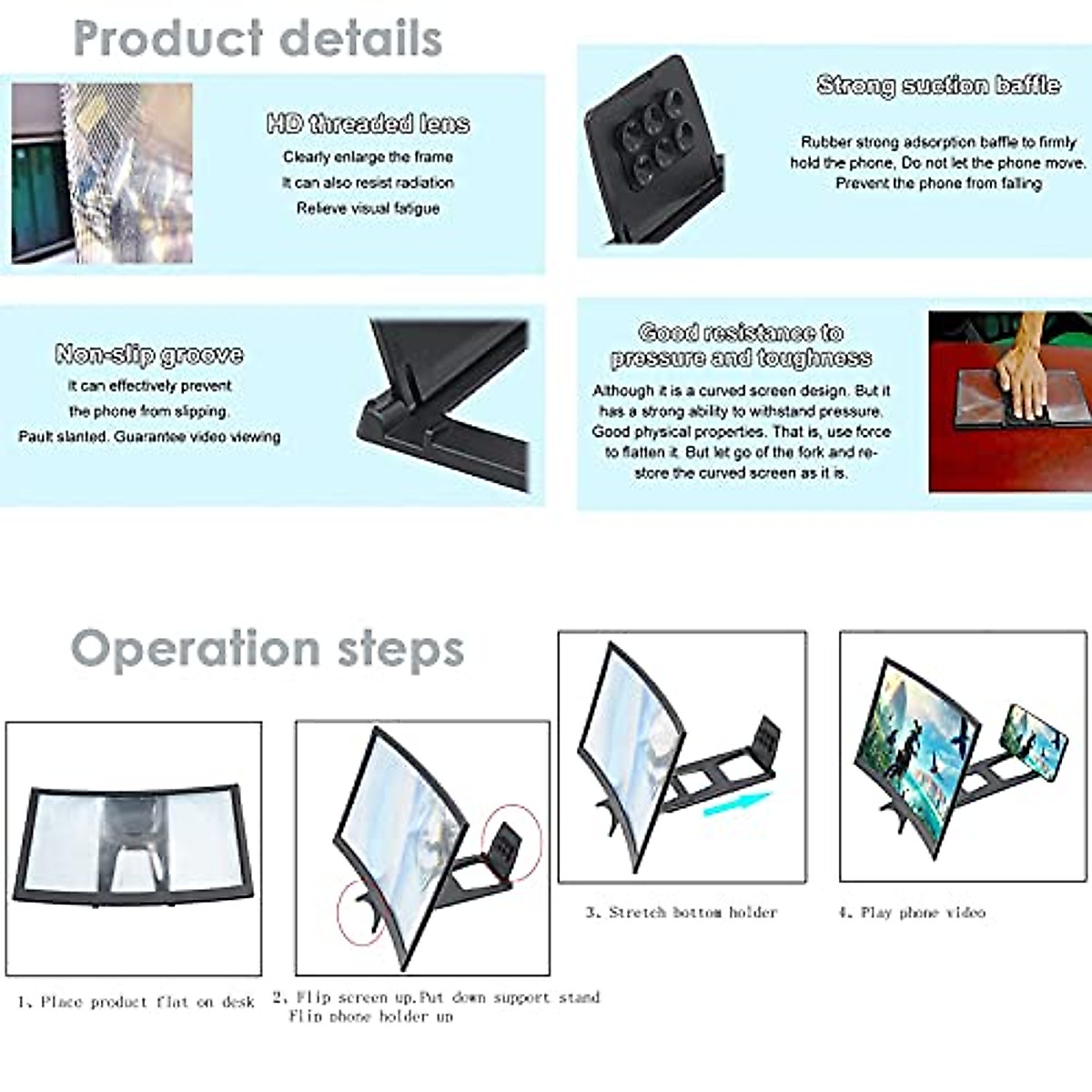 Product details

HD threaded lens

Clearly enlarge the frame
It can also resist radiation
Relieve visual fatigue

Strong suction baffle

Rubber strong adsorption baffle to firmly hold the phone, Do not let the phone move. Prevent the phone from falling

Non-slip groove

It can effectively prevent the phone from slipping. Pault slanted. Guarantee video viewing

Good resistance to pressure and toughness

Although it is a curved screen design. But it has a strong ability to withstand pressure. Good physical properties. That is, use force to flatten it. But let go of the fork and restore the curved screen as it is.

Operation steps

1. Place product flat on desk

2. Flip screen up.Put down support stand
Flip phone holder up

3. Stretch bottom holder

4. Play phone video