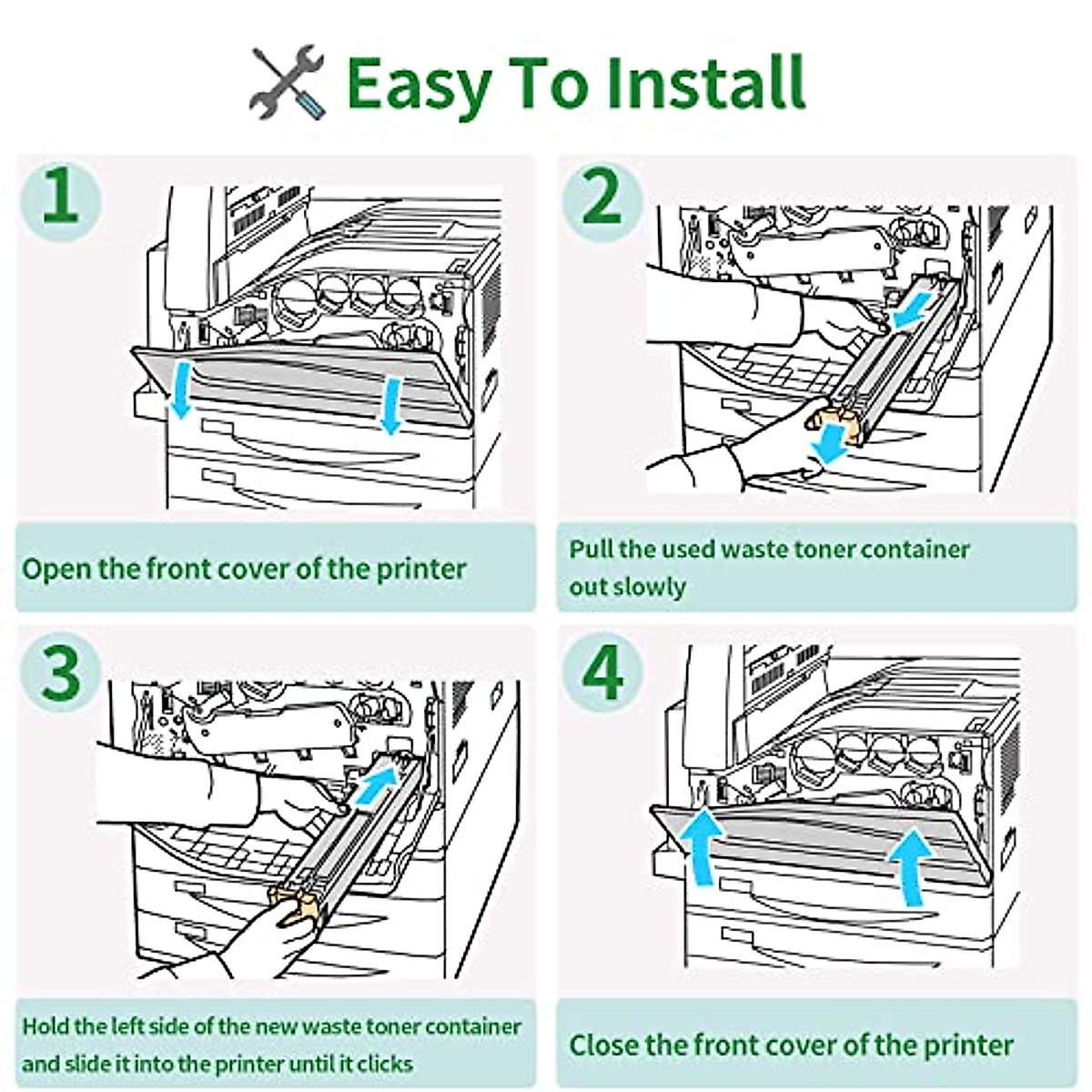 Easy To Install

1

Open the front cover of the printer

2

Pull the used waste toner container out slowly

3

Hold the left side of the new waste toner container and slide it into the printer until it clicks

4

Close the front cover of the printer