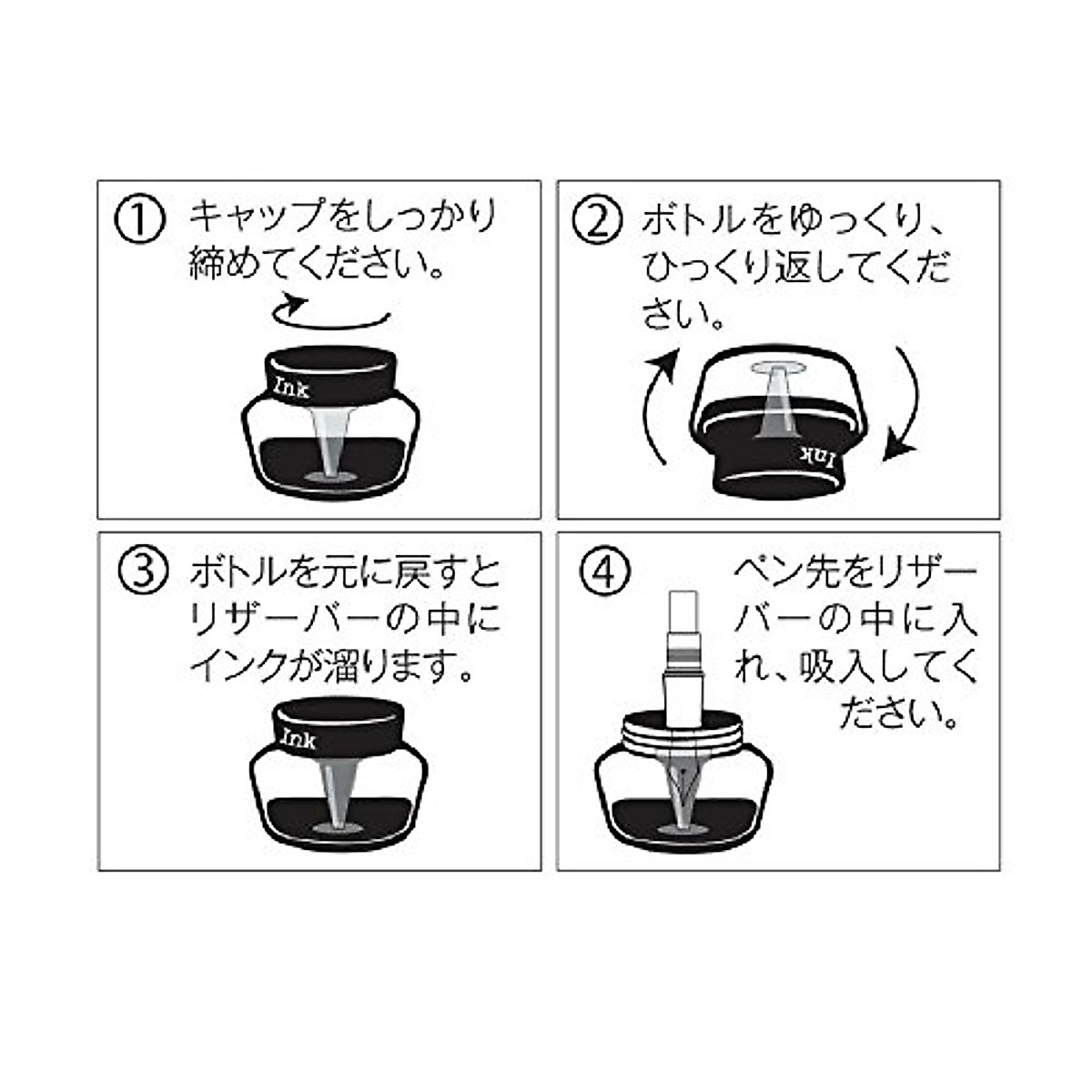 ① キャップをしっかり締めてください。

Ink

② ボトルをゆっくり、ひっくり返してください。

Ink

③ ボトルを元に戻すとリザーバーの中にインクが溜ります。

Ink

④ ペン先をリザーバーの中に入れ、吸入してください。