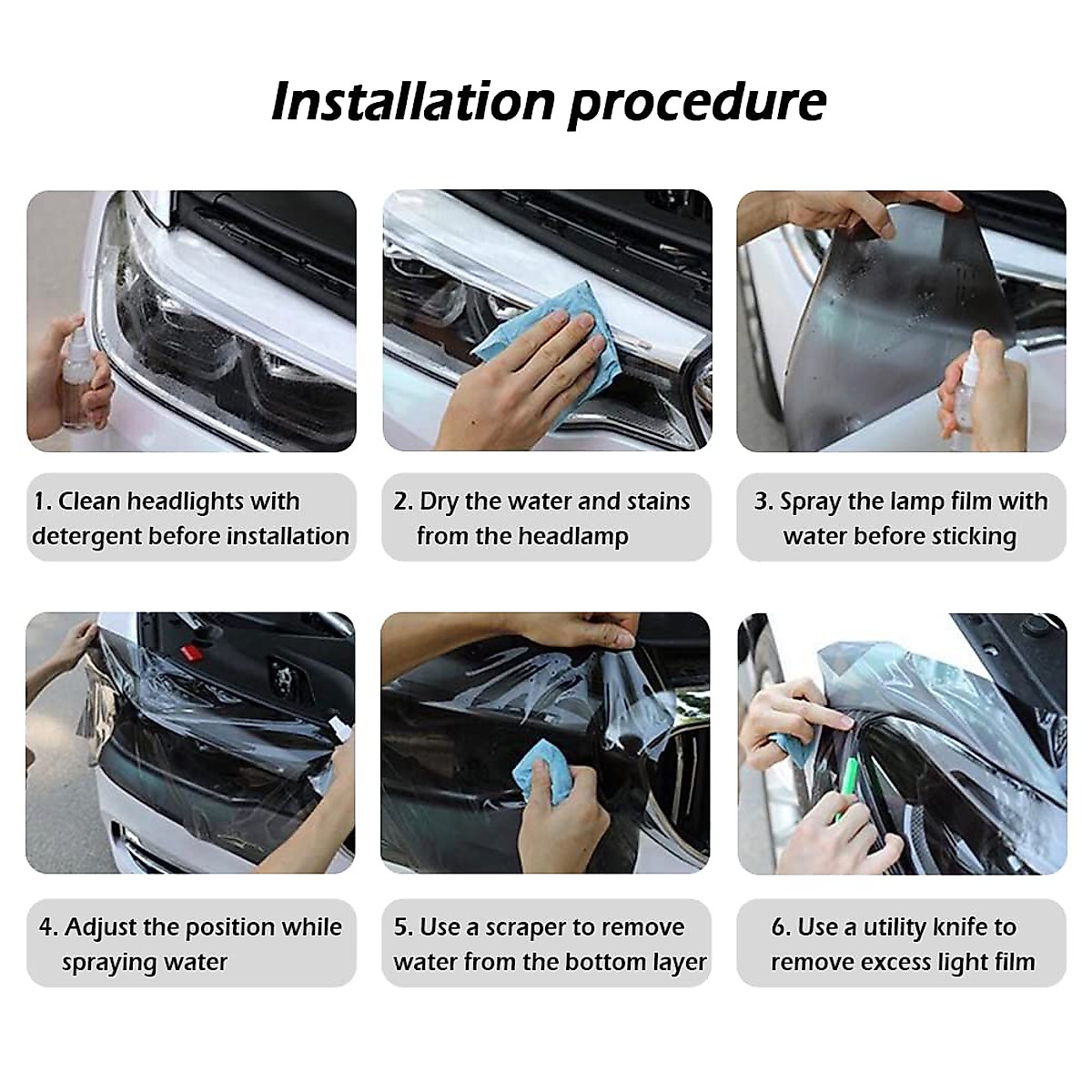 Installation procedure

1. Clean headlights with detergent before installation

2. Dry the water and stains from the headlamp

3. Spray the lamp film with water before sticking

4. Adjust the position while spraying water

5. Use a scraper to remove water from the bottom layer

6. Use a utility knife to remove excess light film