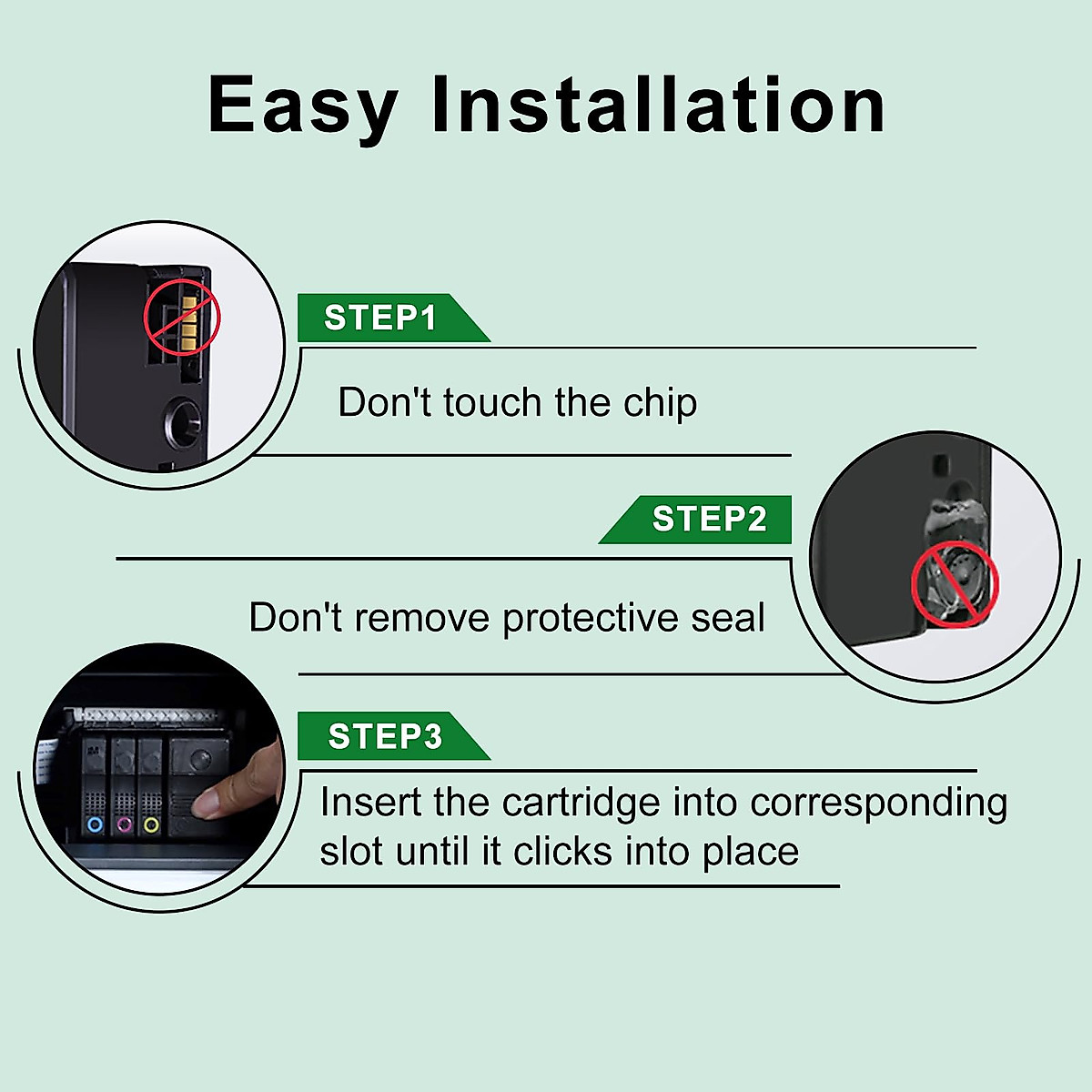 Easy Installation

STEP1

Don't touch the chip

STEP2

Don't remove protective seal

STEP3

Insert the cartridge into corresponding slot until it clicks into place