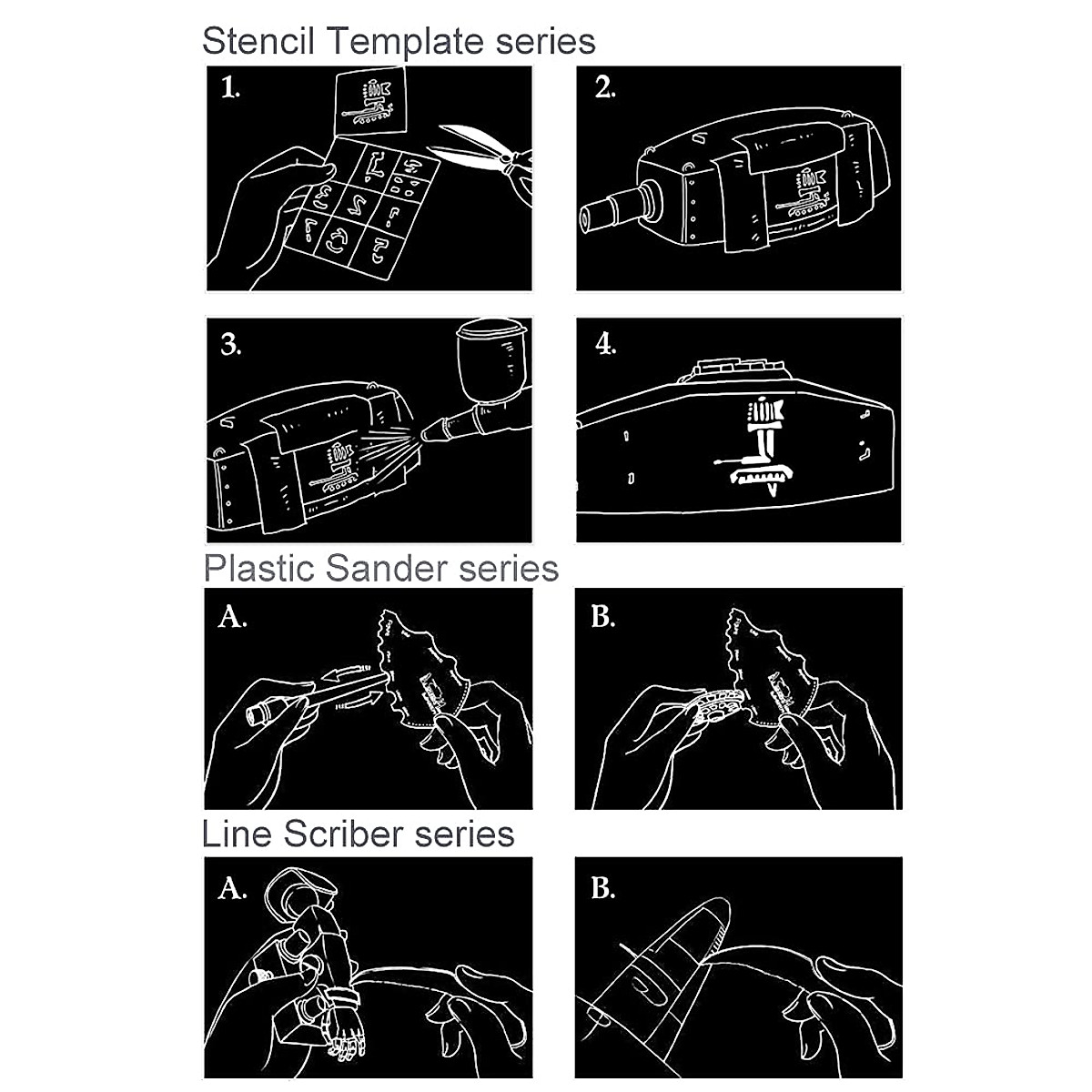 Stencil Template series

1.

2.

3.

4.

Plastic Sander series

A.

B.

Line Scriber series

A.

B.