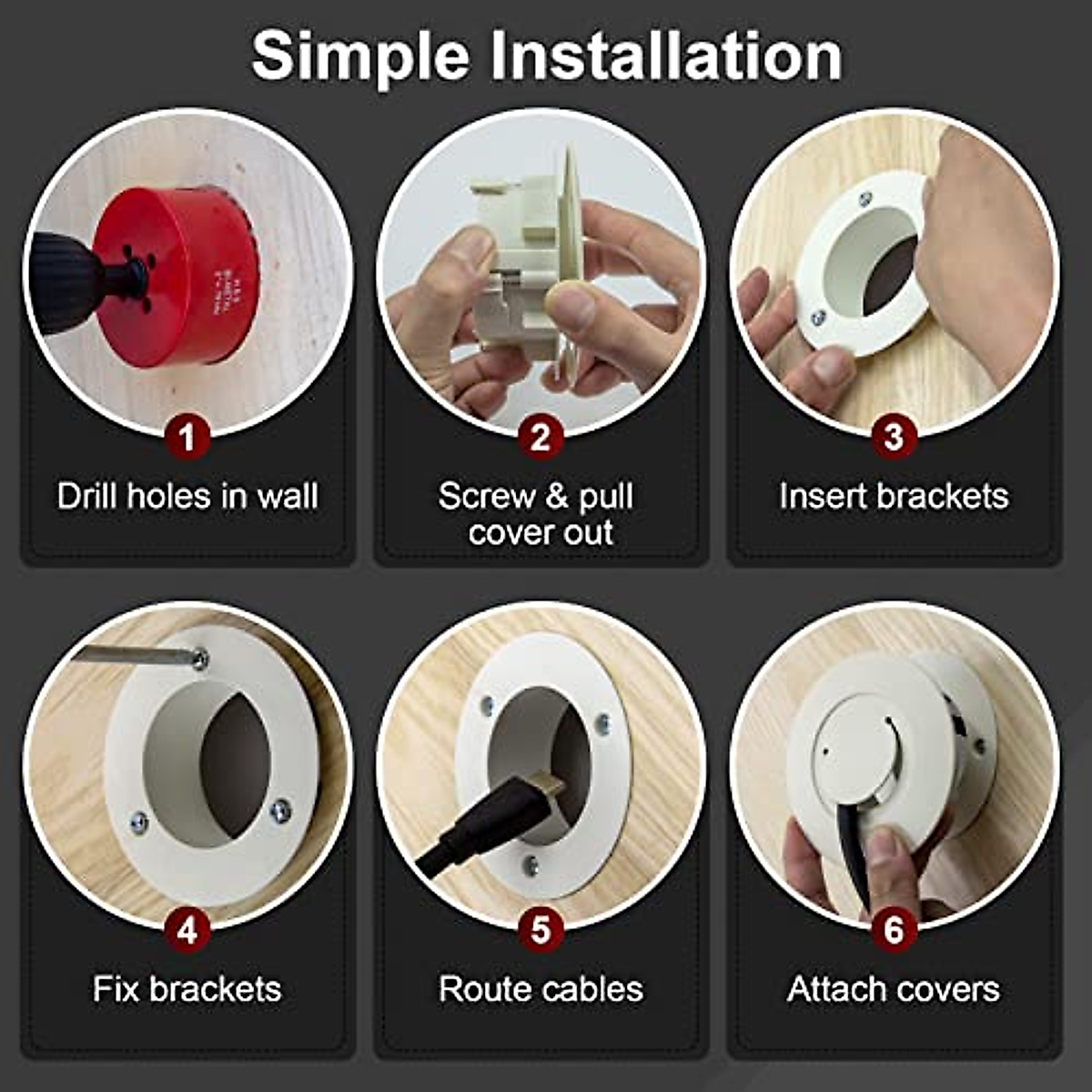 Simple Installation

1
Drill holes in wall

2
Screw & pull cover out

3
Insert brackets

4
Fix brackets

5
Route cables

6
Attach covers