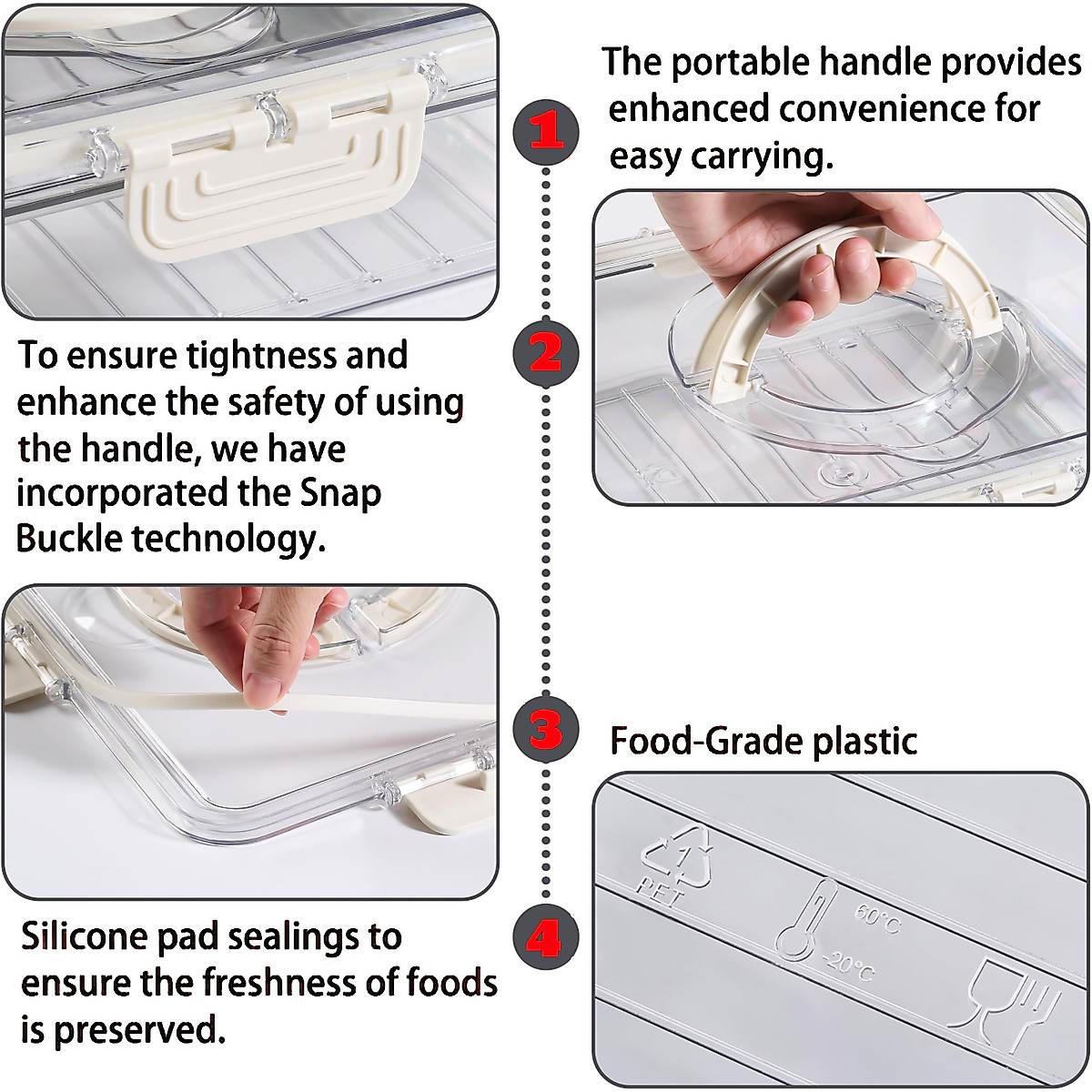 1

The portable handle provides enhanced convenience for easy carrying.

2

To ensure tightness and enhance the safety of using the handle, we have incorporated the Snap Buckle technology.

3

Food-Grade plastic

1
PET

60°C
-20°C

4

Silicone pad sealings to ensure the freshness of foods is preserved.