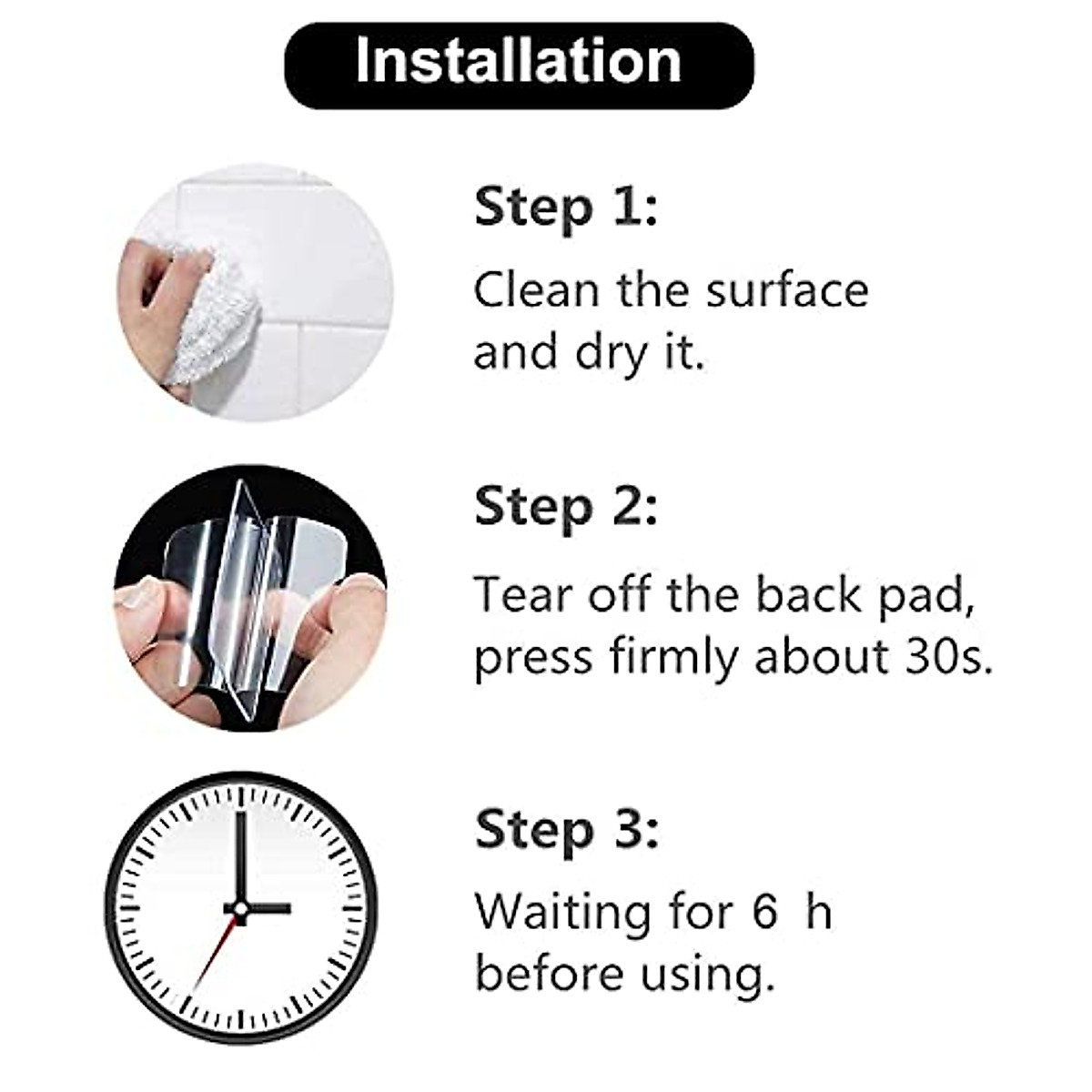 Installation

Step 1:

Clean the surface and dry it.

Step 2:

Tear off the back pad, press firmly about 30s.

Step 3:

Waiting for 6 h before using.