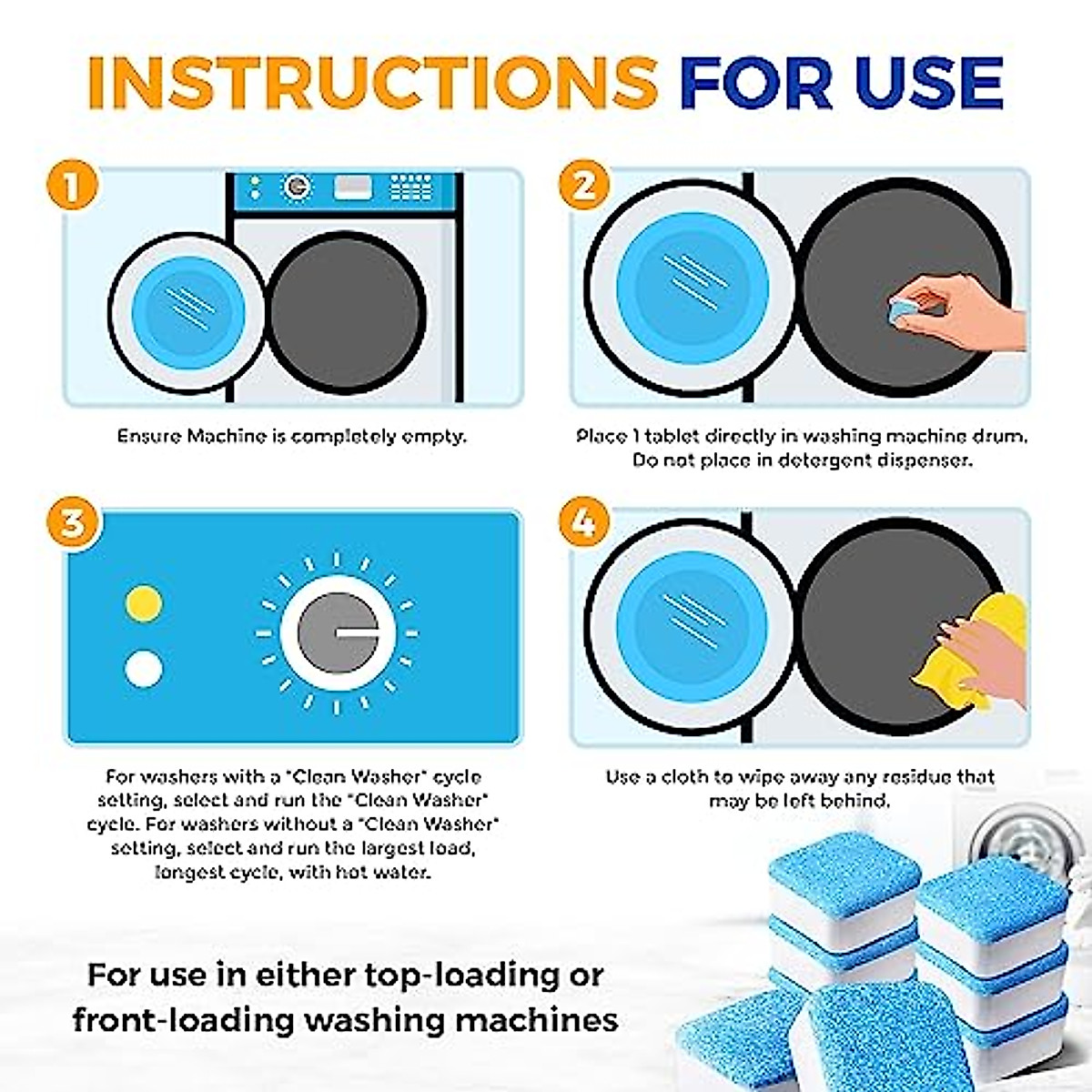 INSTRUCTIONS FOR USE

1

Ensure Machine is completely empty.

2

Place 1 tablet directly in washing machine drum. Do not place in detergent dispenser.

3

For washers with a "Clean Washer" cycle setting, select and run the "Clean Washer" cycle. For washers without a "Clean Washer" setting, select and run the largest load, longest cycle, with hot water.

4

Use a cloth to wipe away any residue that may be left behind.

For use in either top-loading or front-loading washing machines