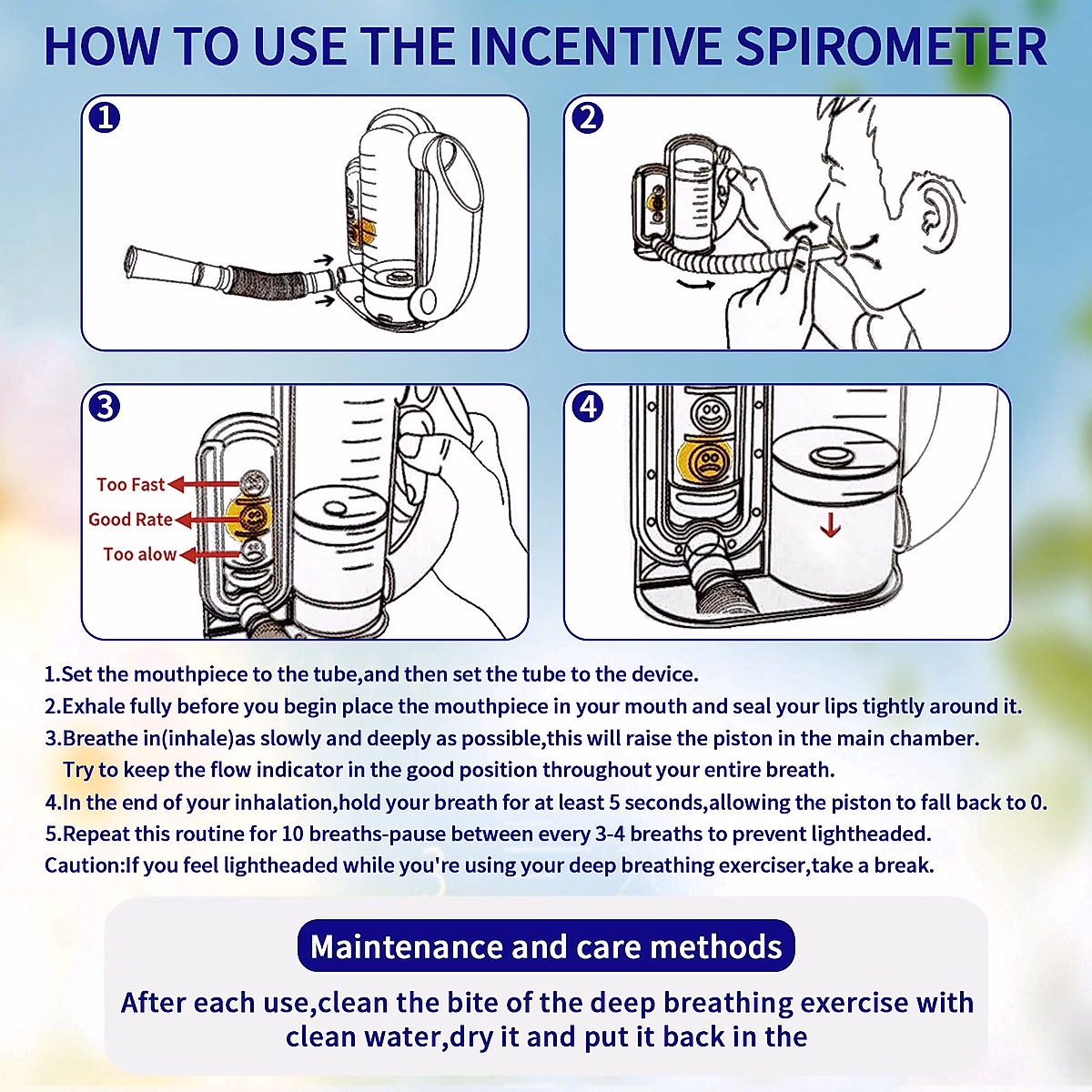 HOW TO USE THE INCENTIVE SPIROMETER

1

2

3

Too Fast

Good Rate

Too alow

4

1.Set the mouthpiece to the tube,and then set the tube to the device.
2.Exhale fully before you begin place the mouthpiece in your mouth and seal your lips tightly around it.
3.Breathe in(inhale)as slowly and deeply as possible,this will raise the piston in the main chamber. Try to keep the flow indicator in the good position throughout your entire breath.
4.In the end of your inhalation,hold your breath for at least 5 seconds,allowing the piston to fall back to 0.
5.Repeat this routine for 10 breaths-pause between every 3-4 breaths to prevent lightheaded.
Caution:If you feel lightheaded while you're using your deep breathing exerciser,take a break.

Maintenance and care methods

After each use,clean the bite of the deep breathing exercise with clean water,dry it and put it back in the