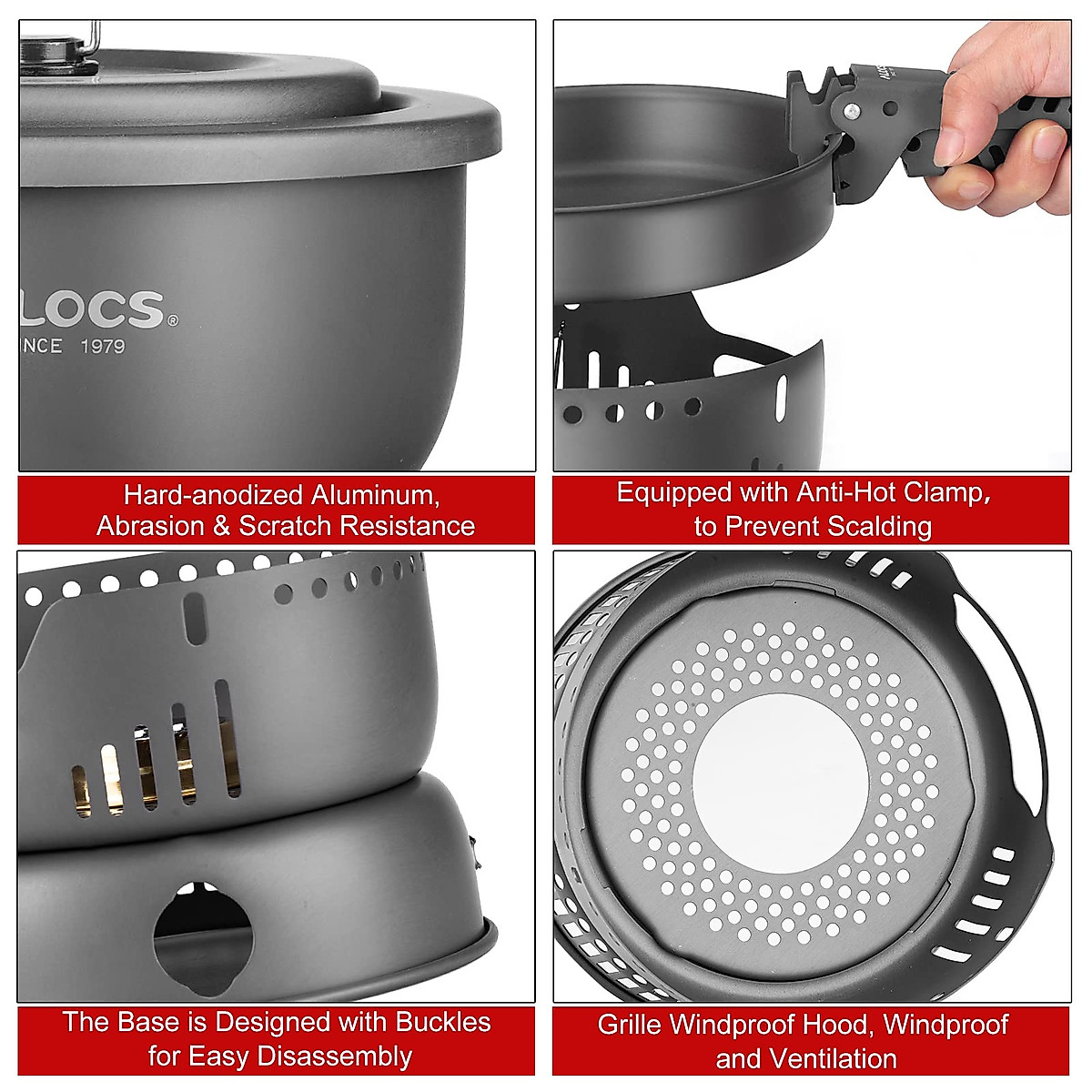 LOCS®
INCE 1979

Hard-anodized Aluminum, Abrasion & Scratch Resistance

Equipped with Anti-Hot Clamp, to Prevent Scalding

The Base is Designed with Buckles for Easy Disassembly

Grille Windproof Hood, Windproof and Ventilation