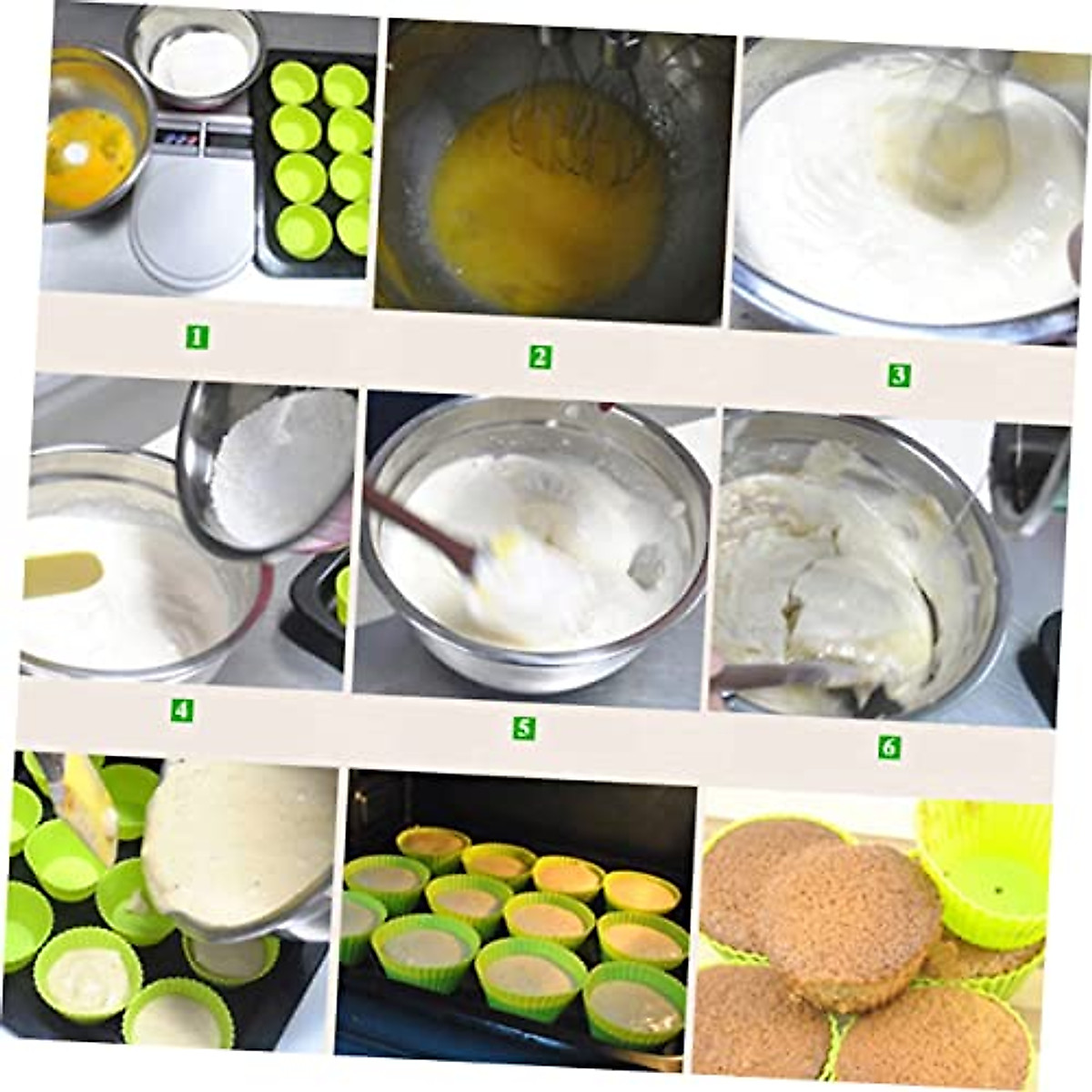 1

2

3

4

5

6