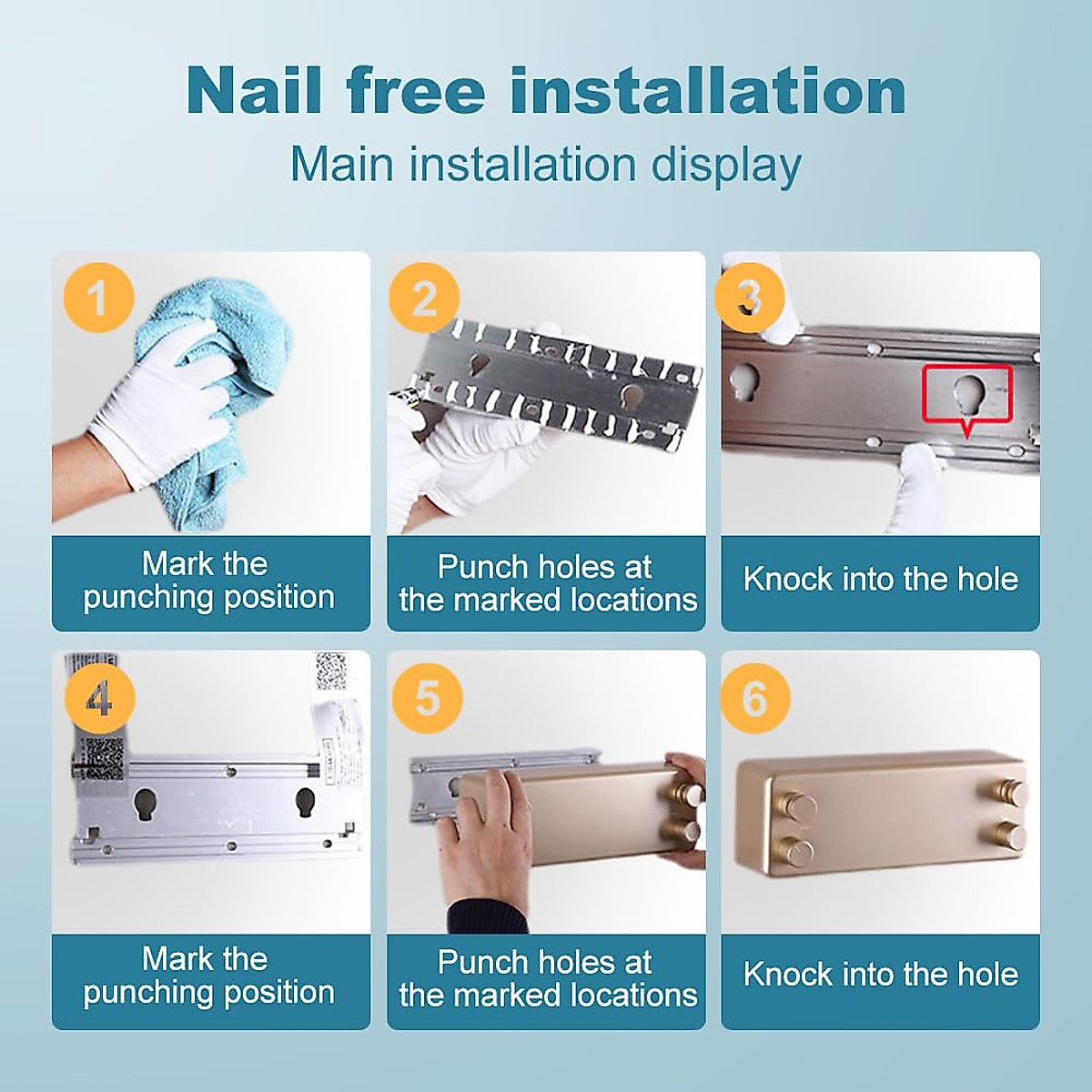 Nail free installation
Main installation display

1
Mark the punching position

2
Punch holes at the marked locations

3
Knock into the hole

4
Mark the punching position

5
Punch holes at the marked locations

6
Knock into the hole