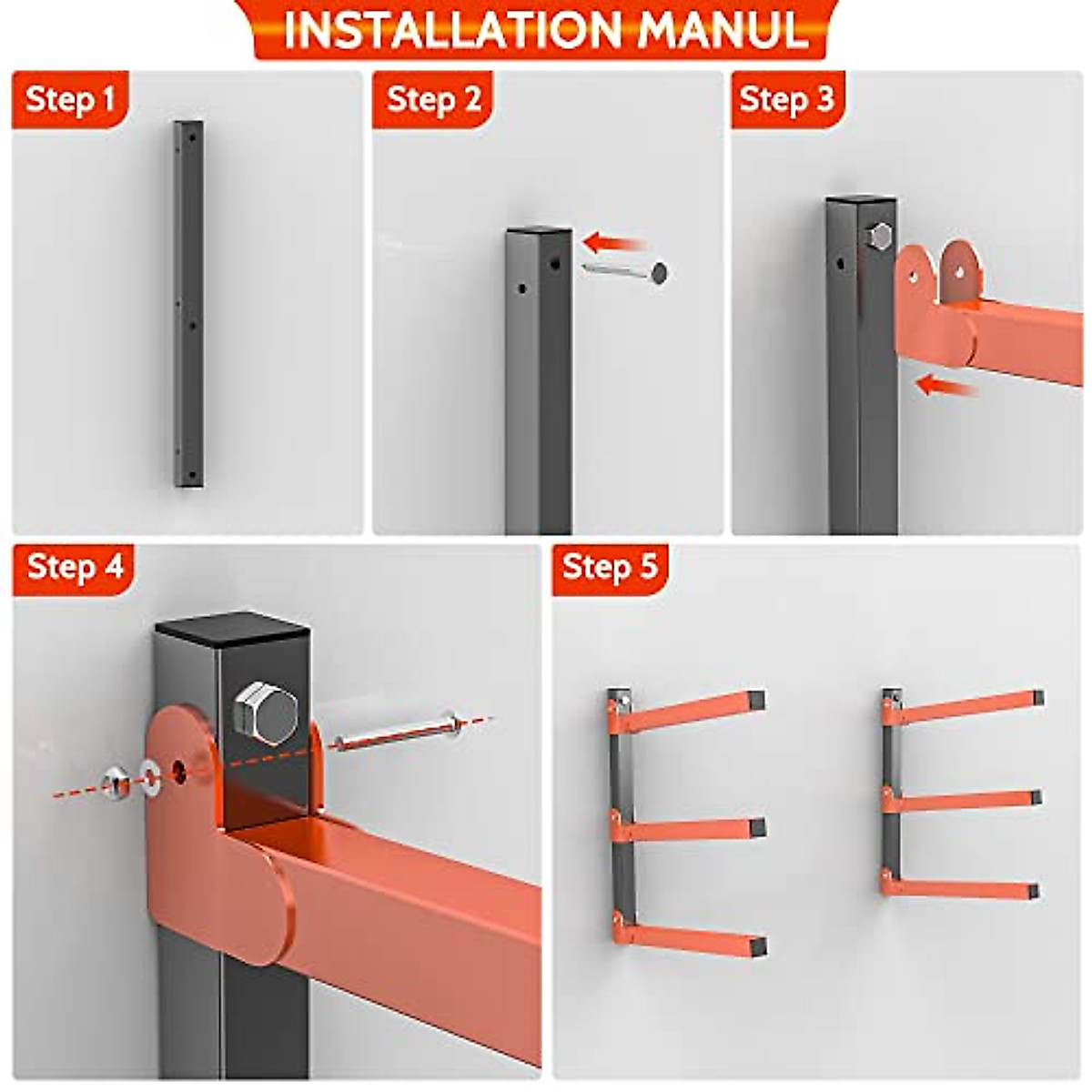 INSTALLATION MANUL

Step 1

Step 2

Step 3

Step 4

Step 5