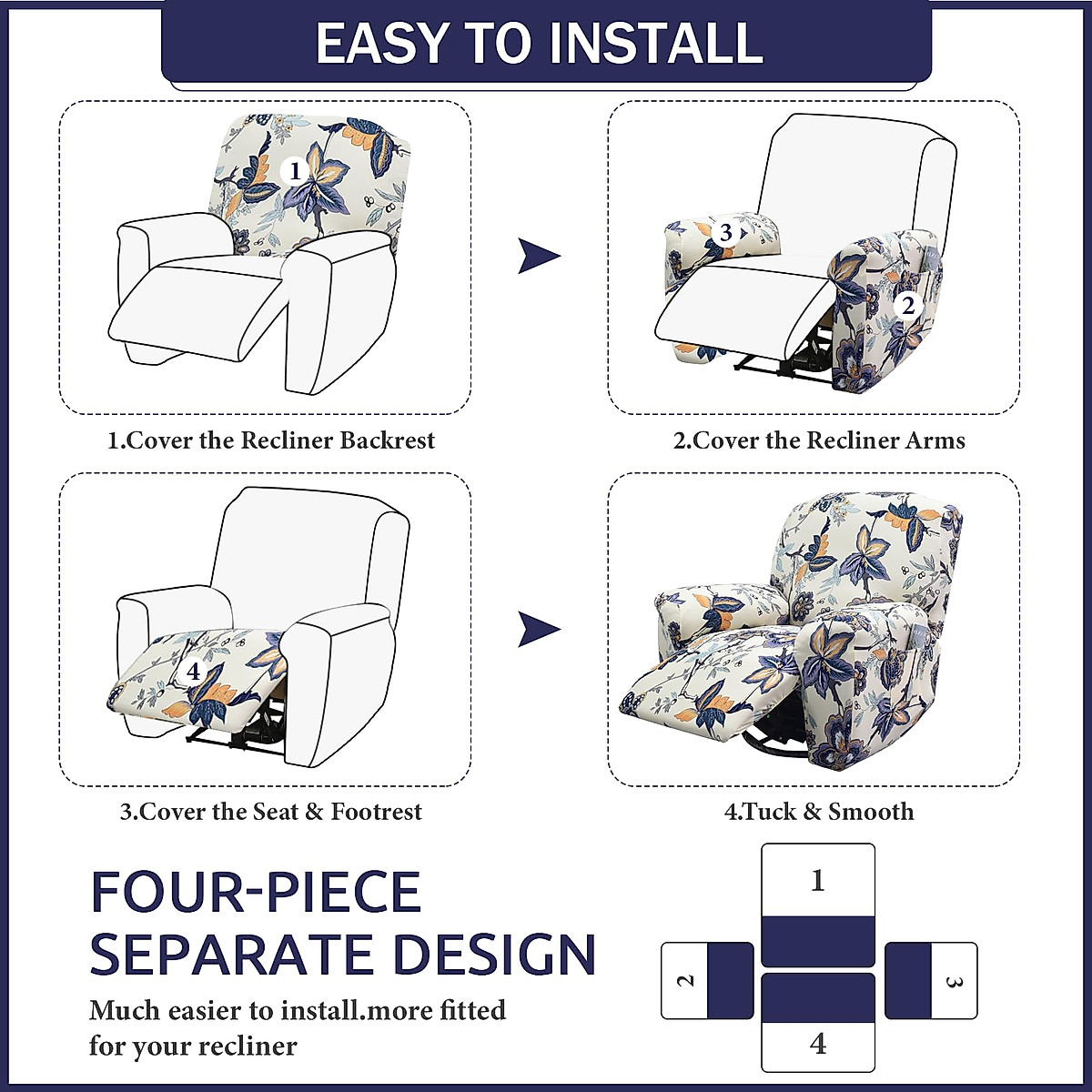 EASY TO INSTALL

1

1.Cover the Recliner Backrest

3

2

2.Cover the Recliner Arms

4

3.Cover the Seat & Footrest

4.Tuck & Smooth

FOUR-PIECE SEPARATE DESIGN

Much easier to install.more fitted for your recliner

1

2

3

4