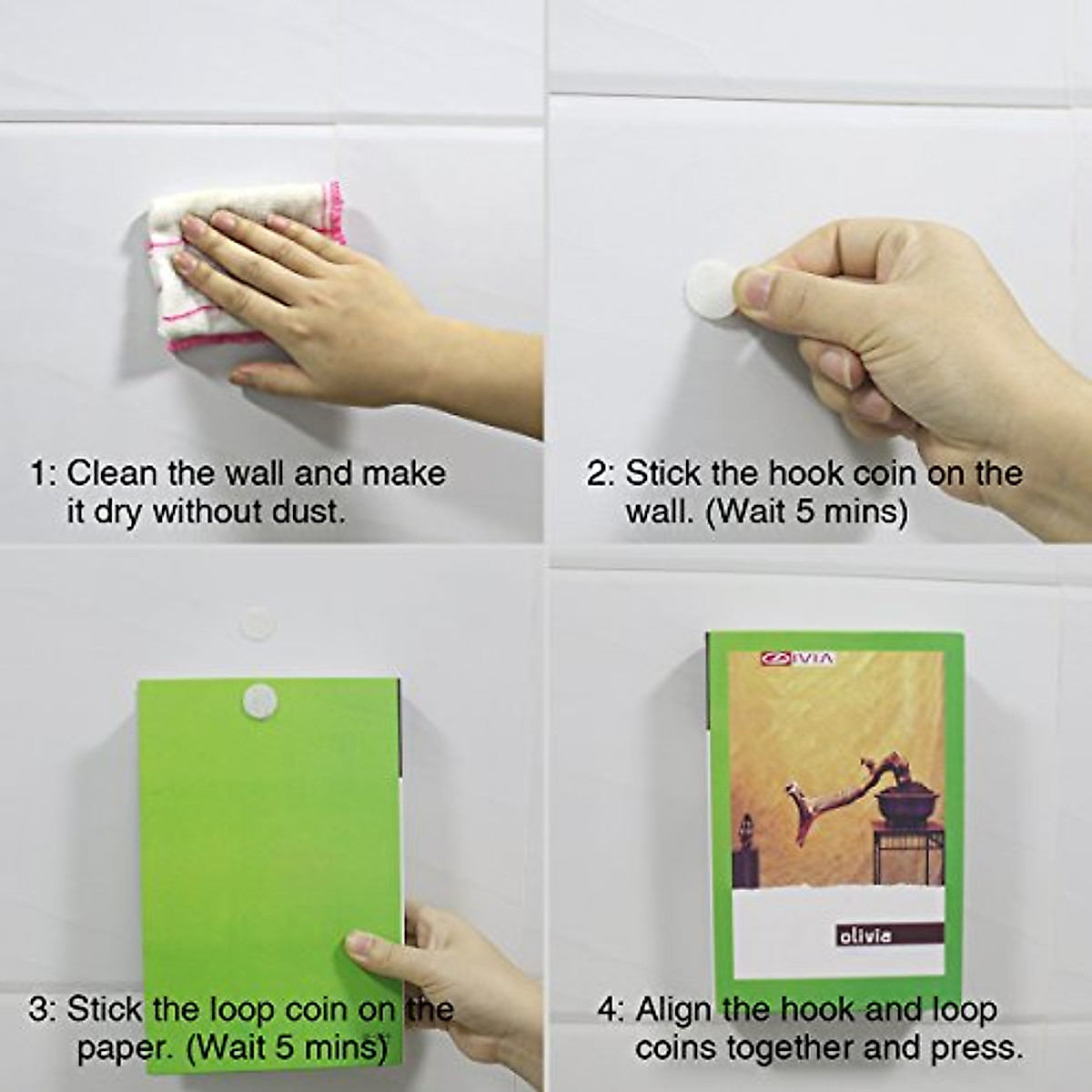 1: Clean the wall and make it dry without dust.

2: Stick the hook coin on the wall. (Wait 5 mins)

3: Stick the loop coin on the paper. (Wait 5 mins)

OLIVIA

olivia

4: Align the hook and loop coins together and press.