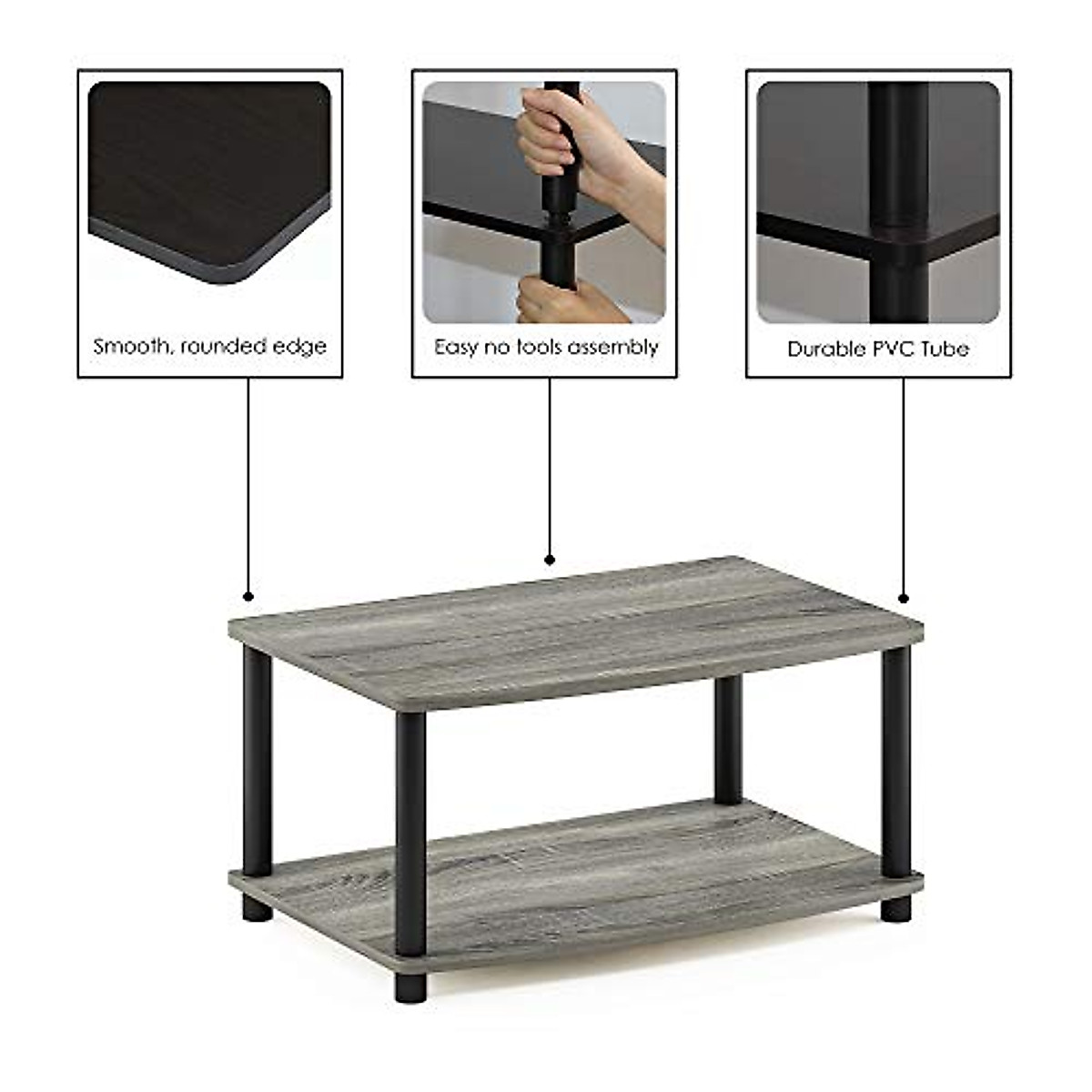 Smooth, rounded edge

Easy no tools assembly

Durable PVC Tube