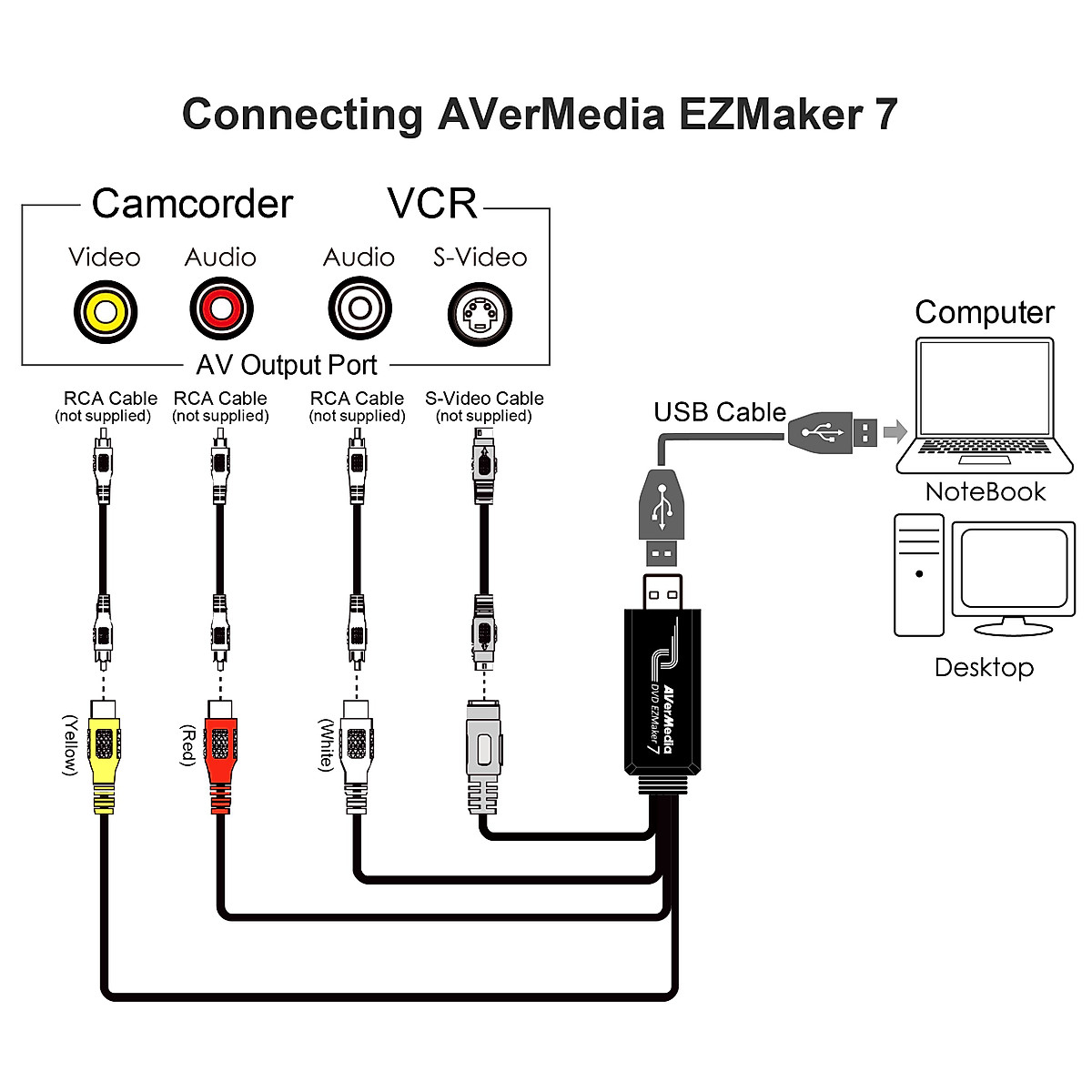 Connecting AVerMedia EZMaker 7

Camcorder VCR

Video Audio Audio S-Video

AV Output Port

RCA Cable (not supplied)
RCA Cable (not supplied)
RCA Cable (not supplied)
S-Video Cable (not supplied)

(Yellow)
(Red)
(White)

USB Cable

AVerMedia DVD EZMaker 7

Computer

NoteBook

Desktop